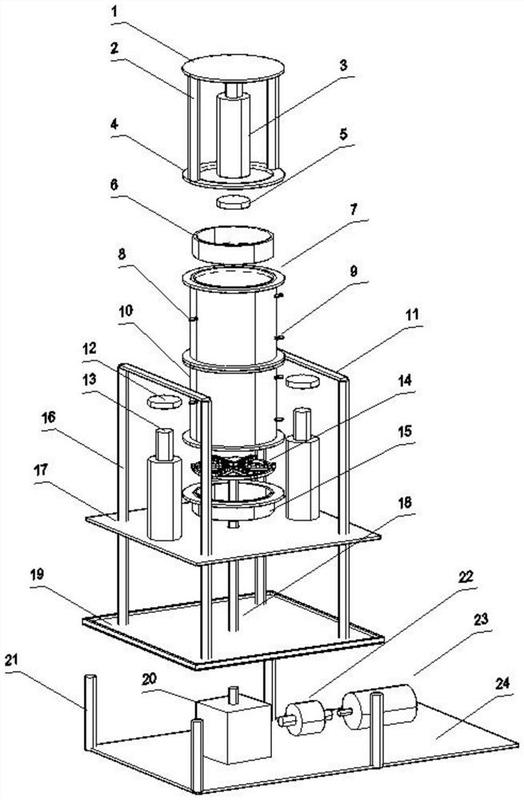 1
2
3
4
5
6
7
8
9
10
11
12
13
14
16
15
17
18
19
22
23
21
20
24