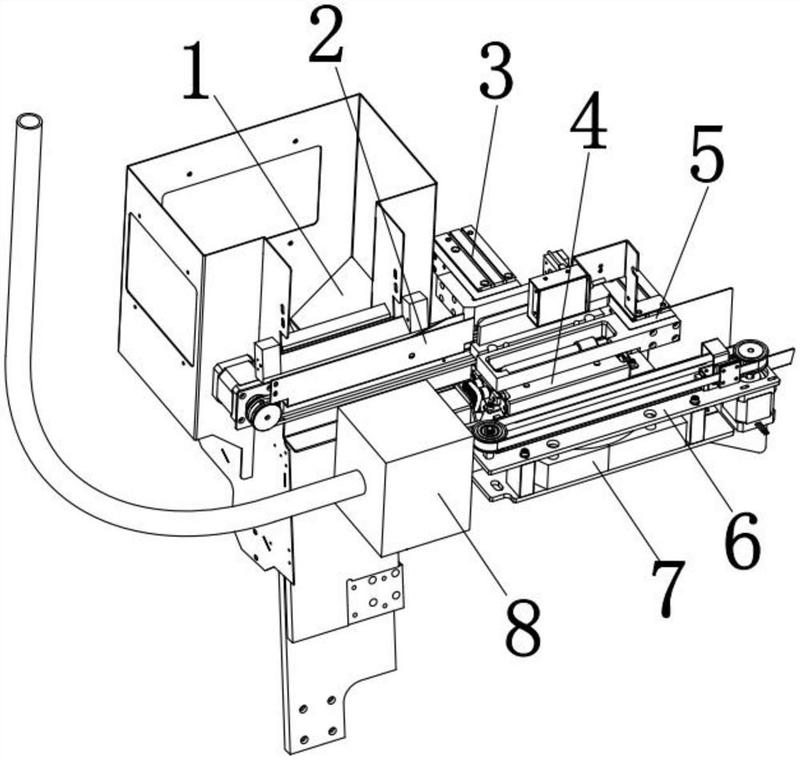 1
2
3
4
5
6
7
8