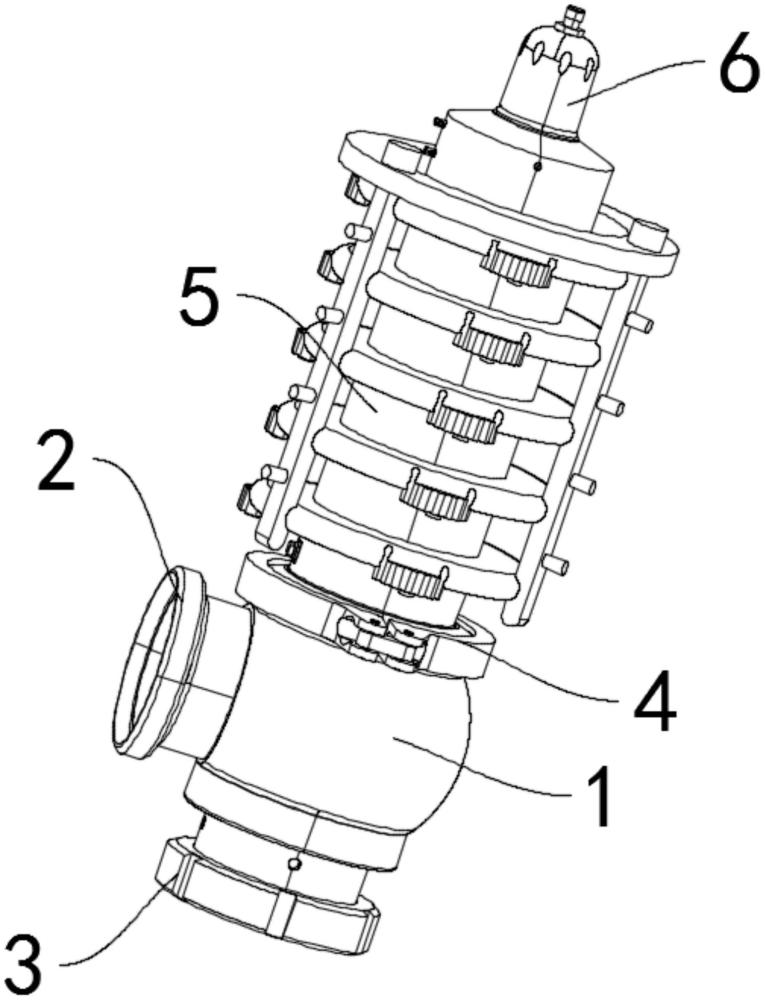 6
5
2
4
1
3