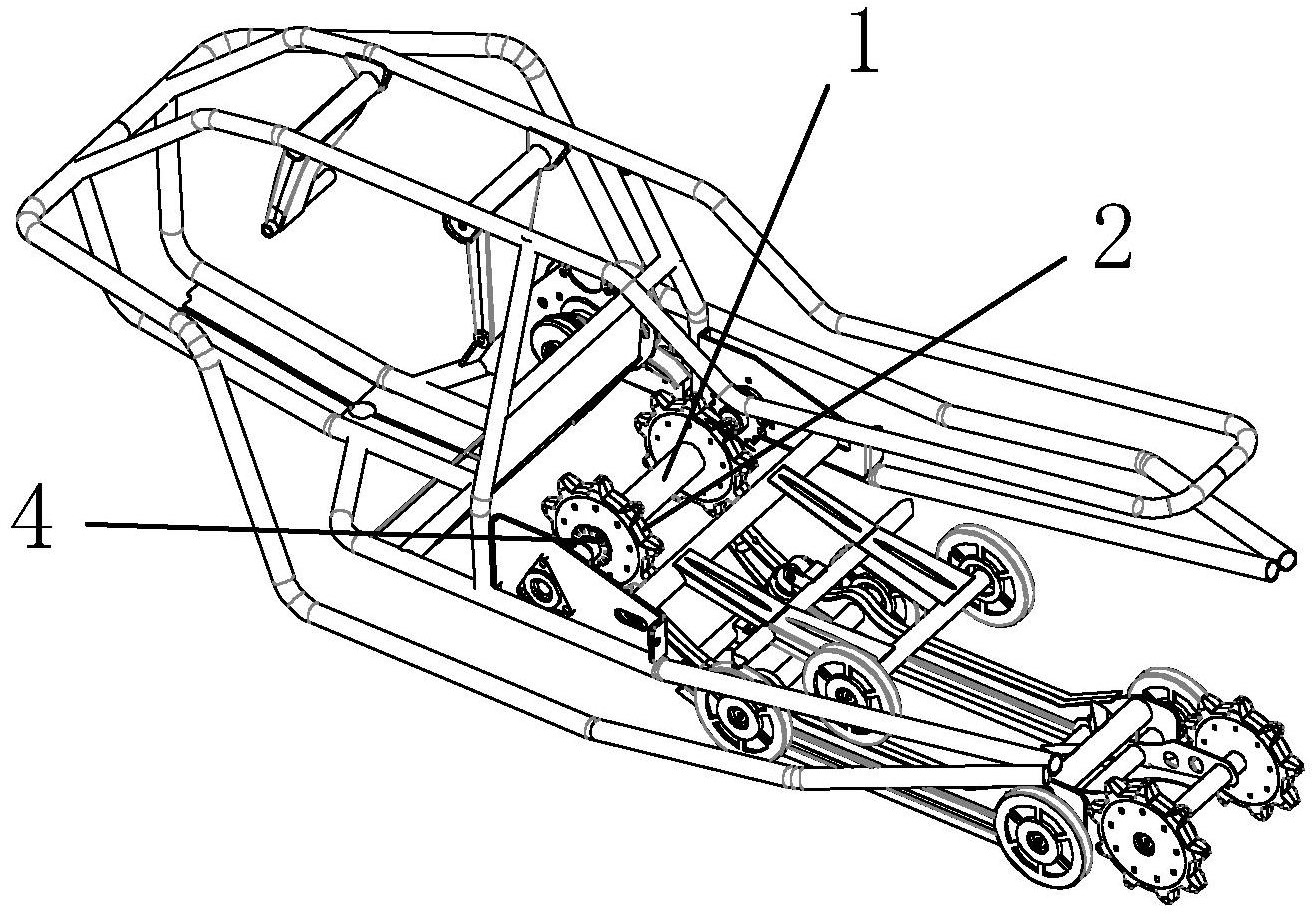 1
2
4