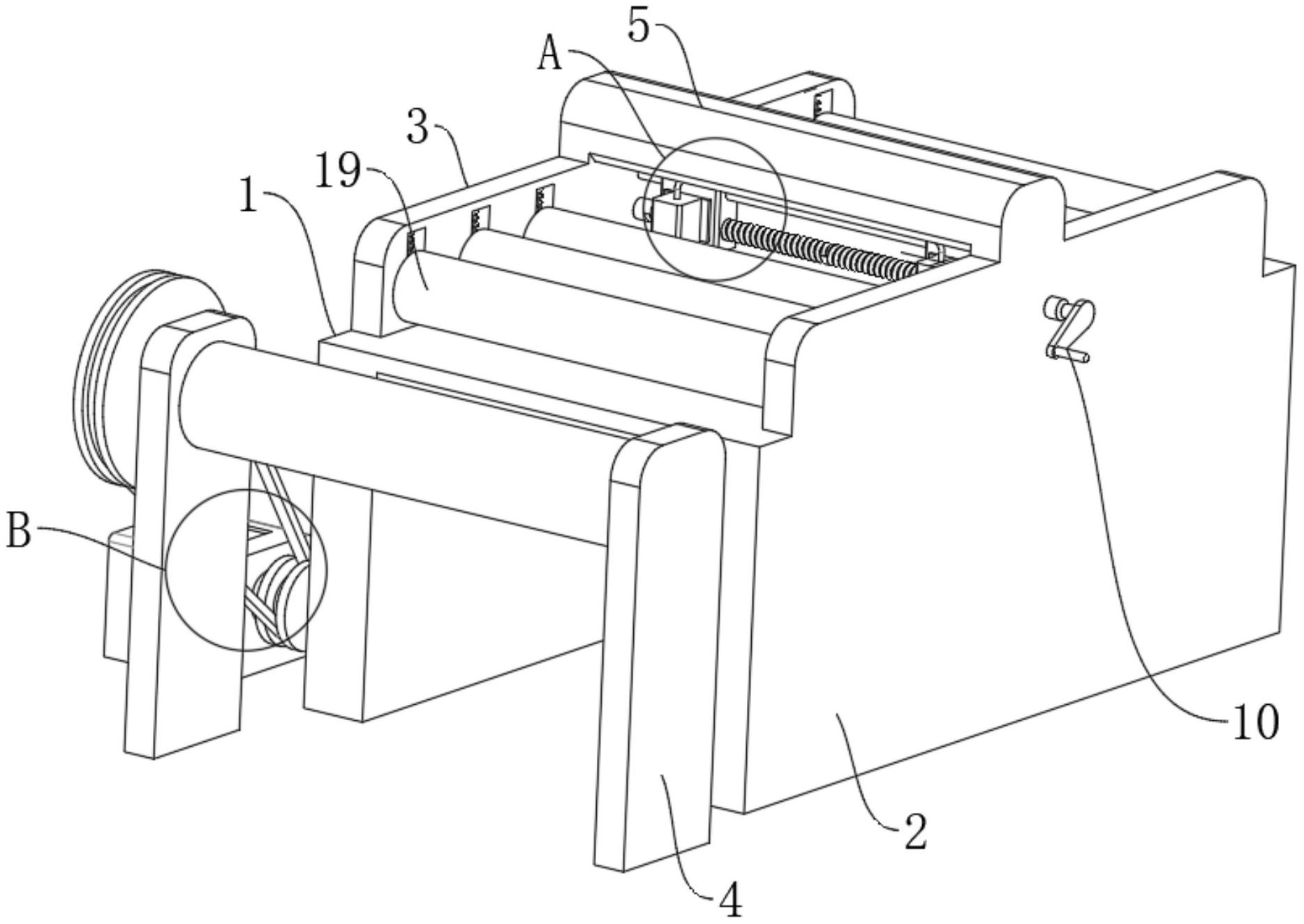 5
A
3
19
1
B
10
2
4