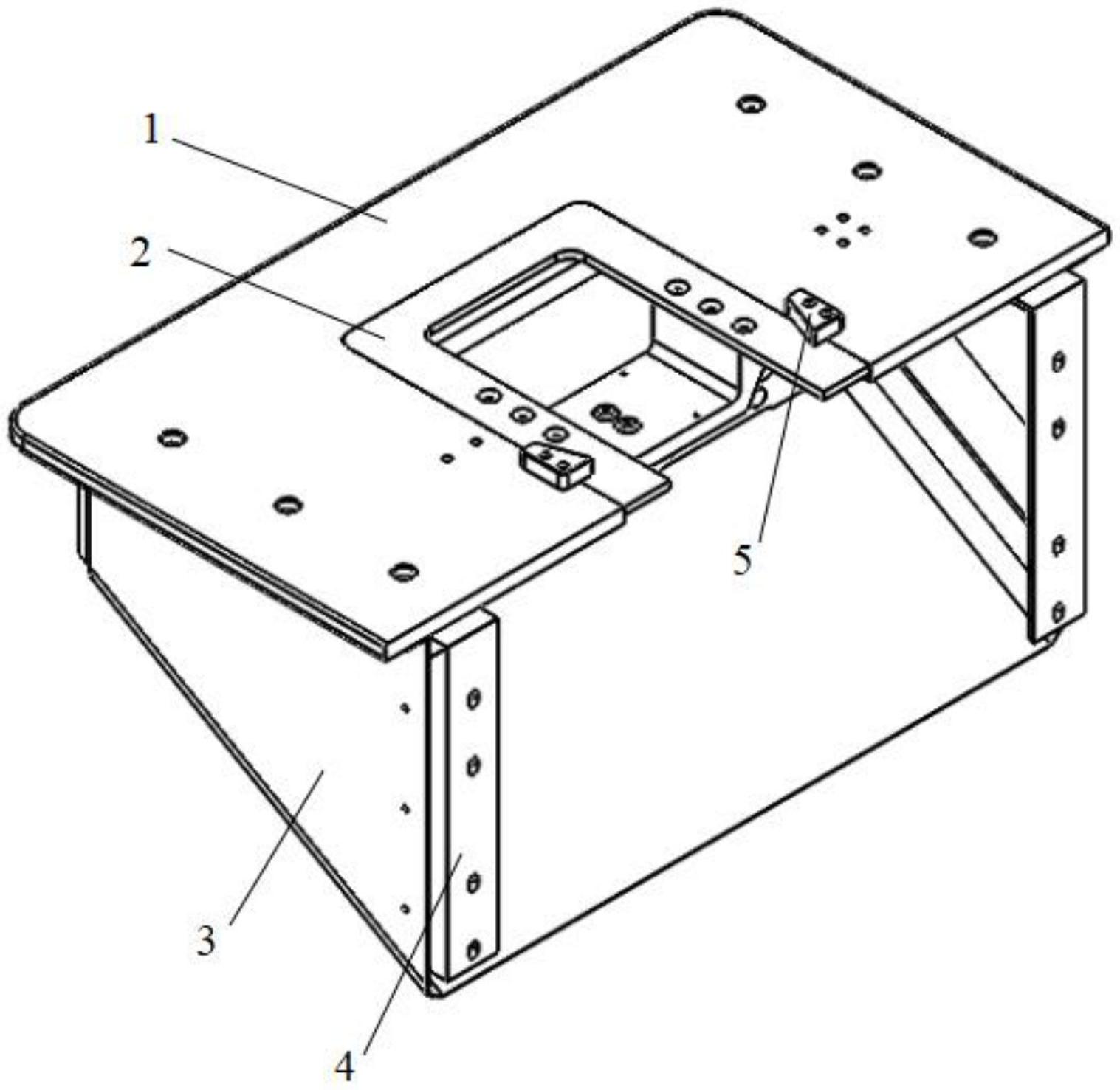 1
2
5
3
4