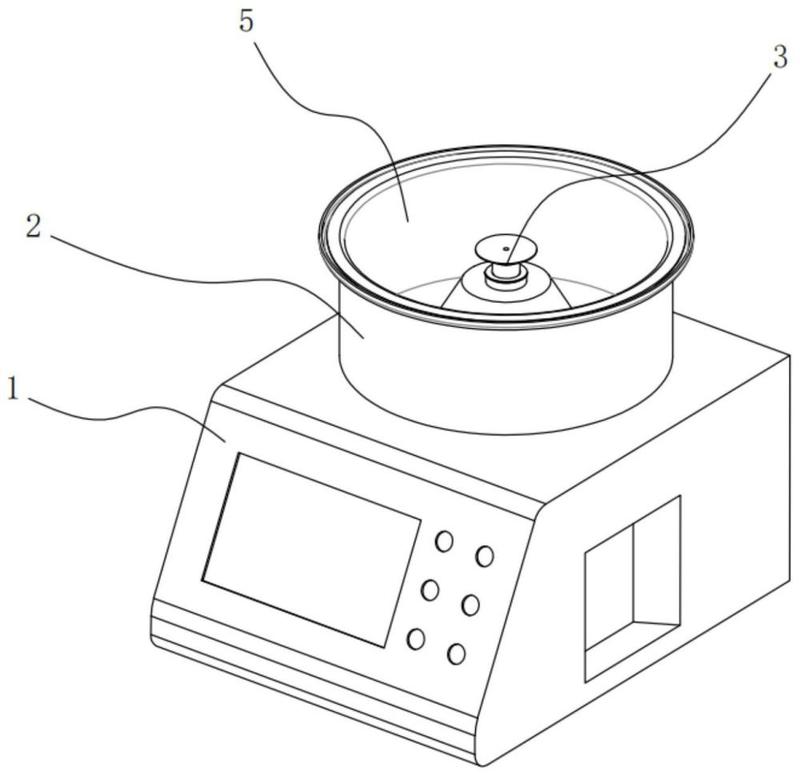 5
3
2
1