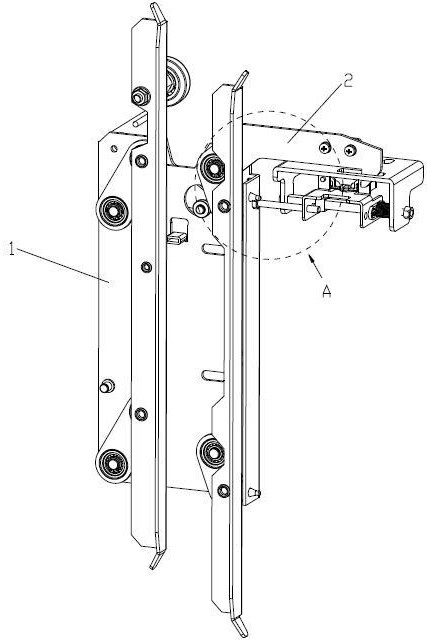 2
1
A