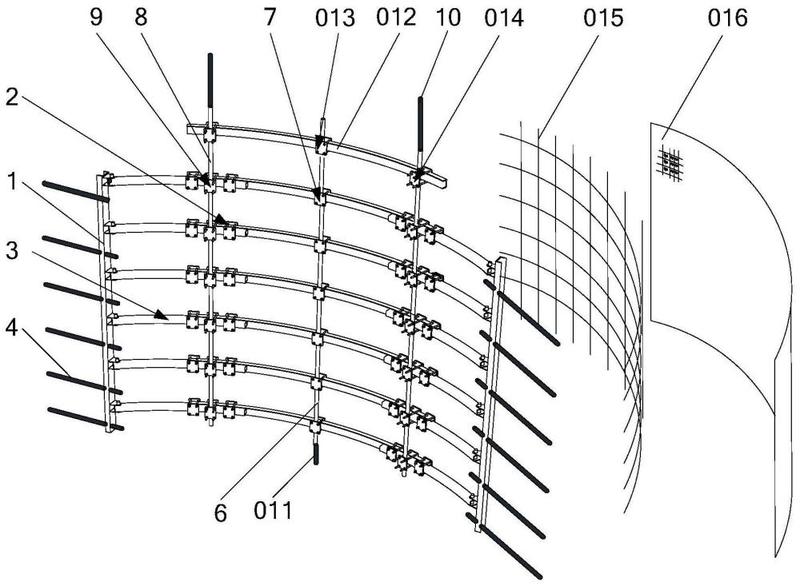 9
8
7
013
012
10
014
015
016
2
1
3
4
6
011