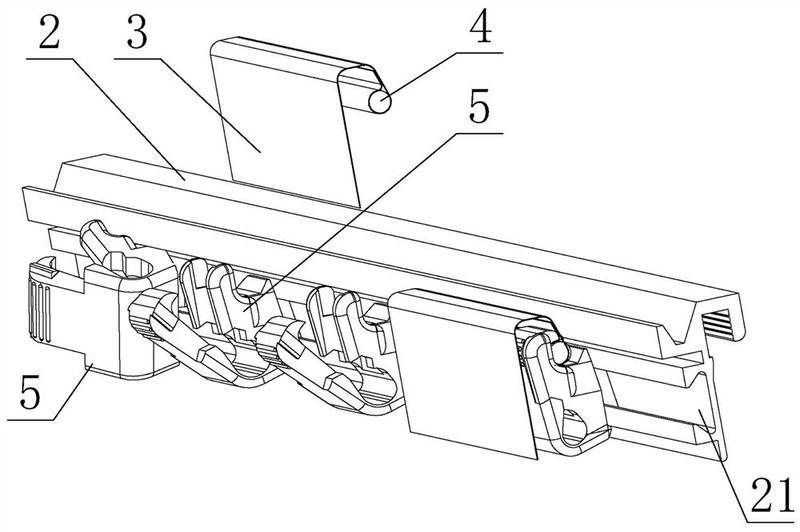 2
3
4
5
5
21