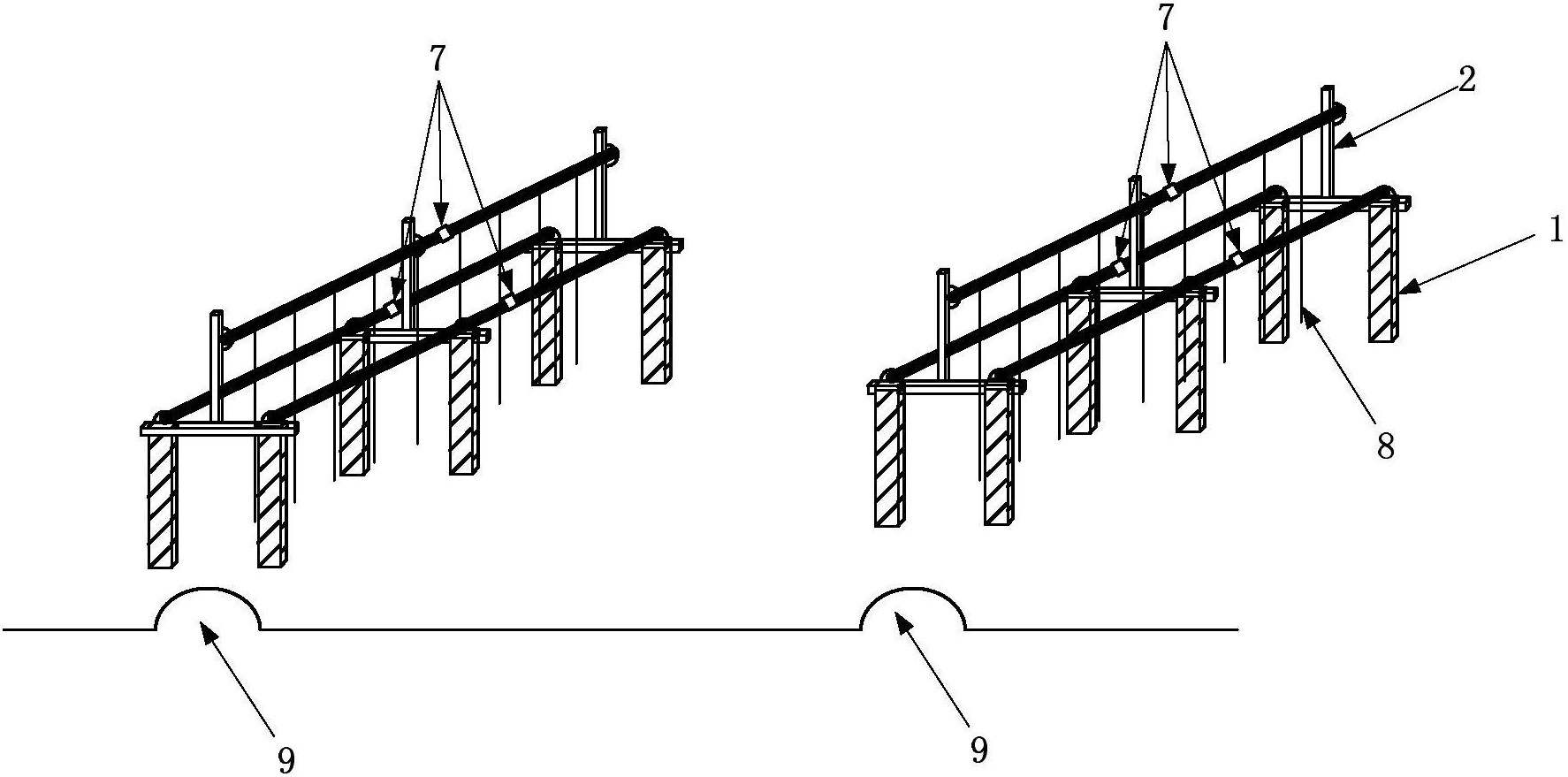 7
7
2
1
8
9
9