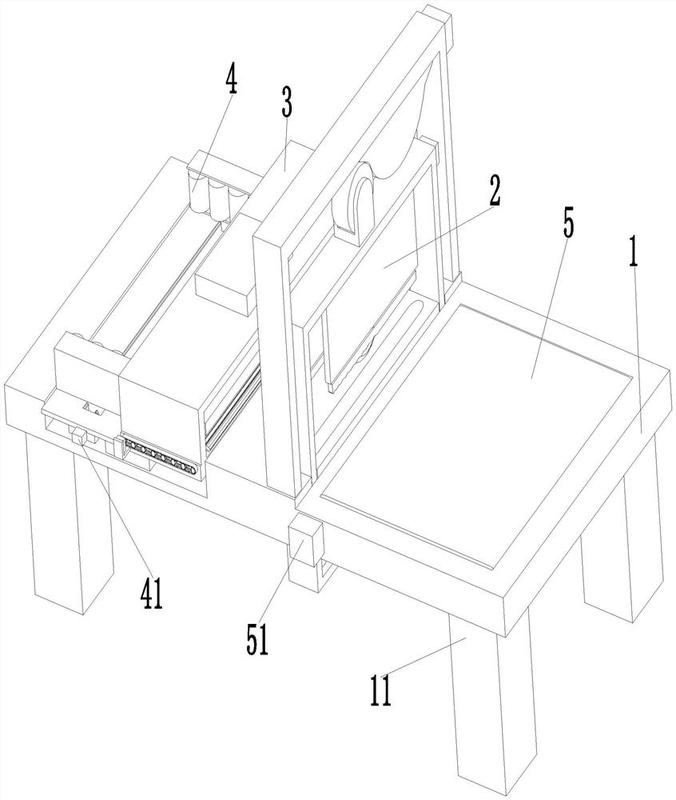 4
3
2
5
1
41
51
11