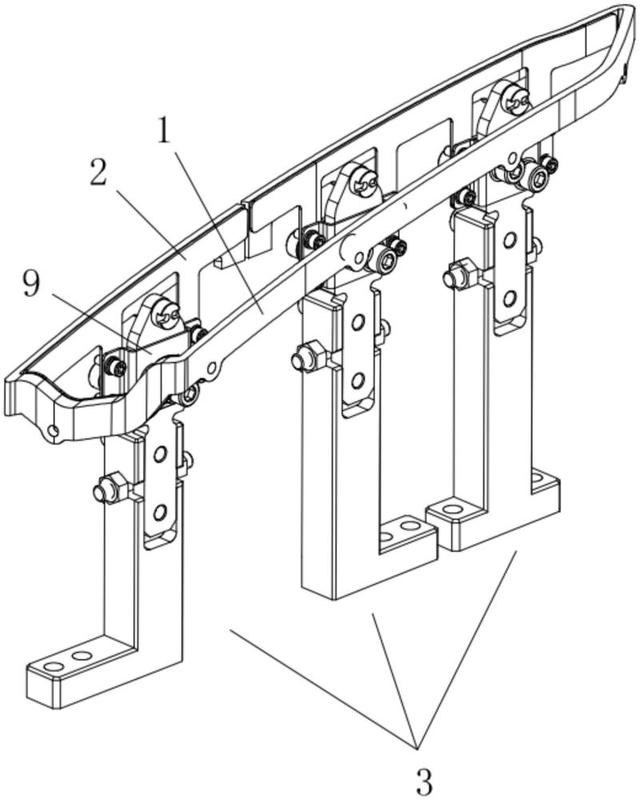 1
2
9
3