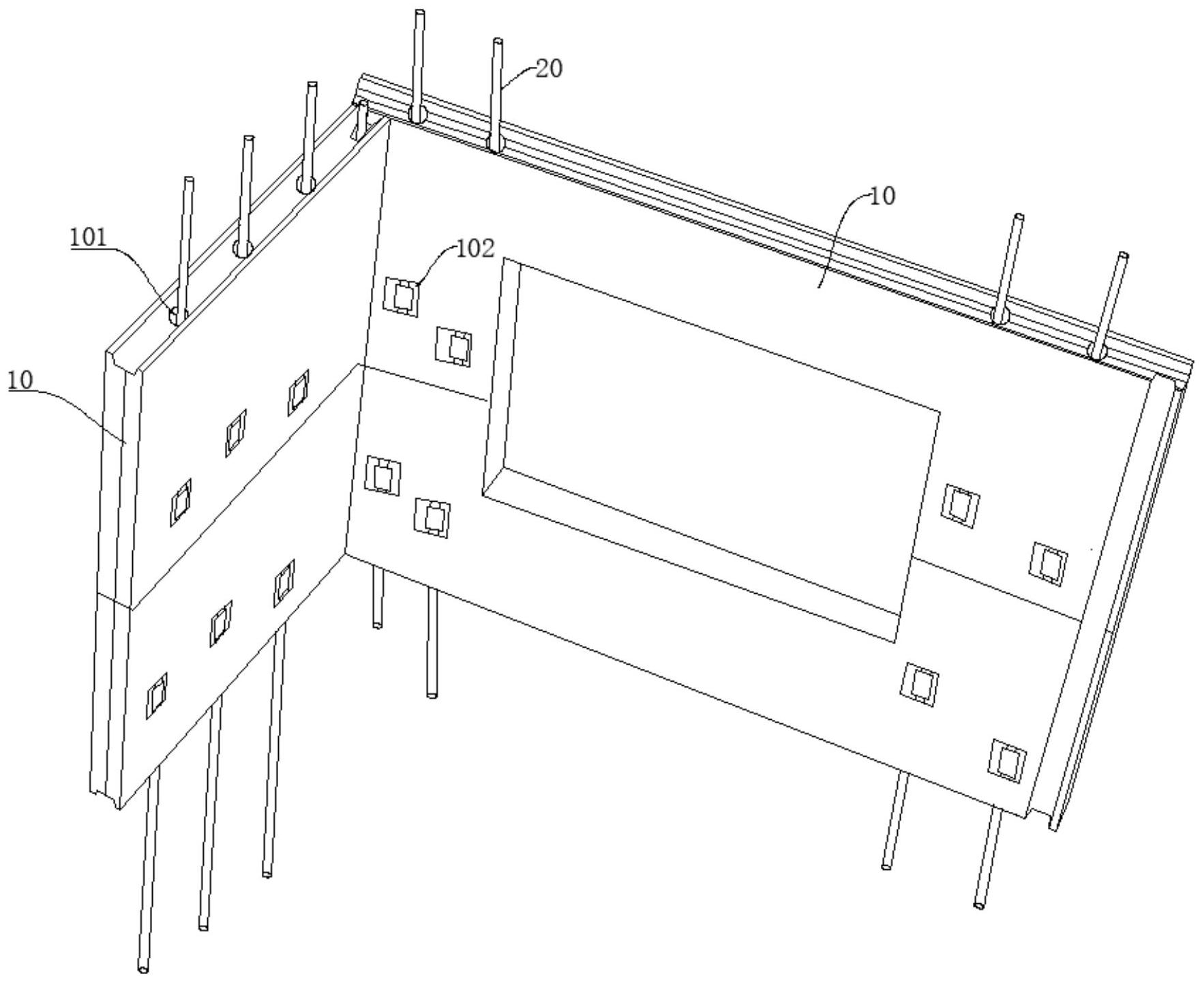 20

10

101

102

10