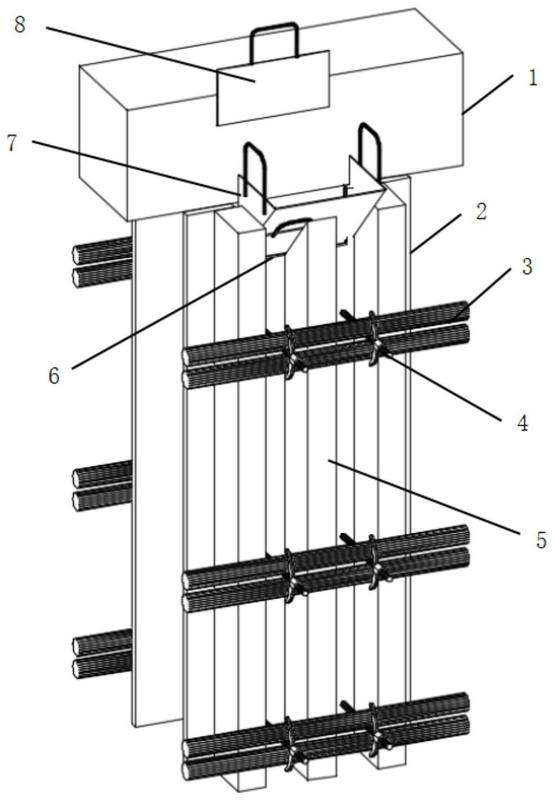 8
1
7
2
3
6
4
5