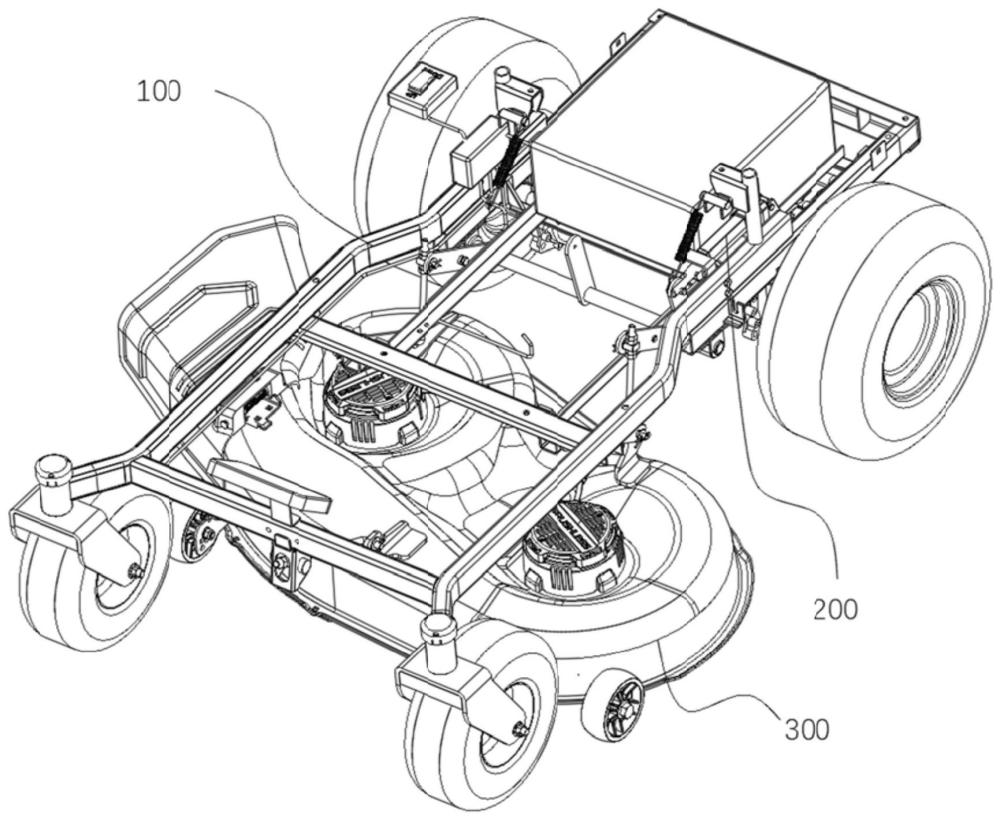 100

200

300