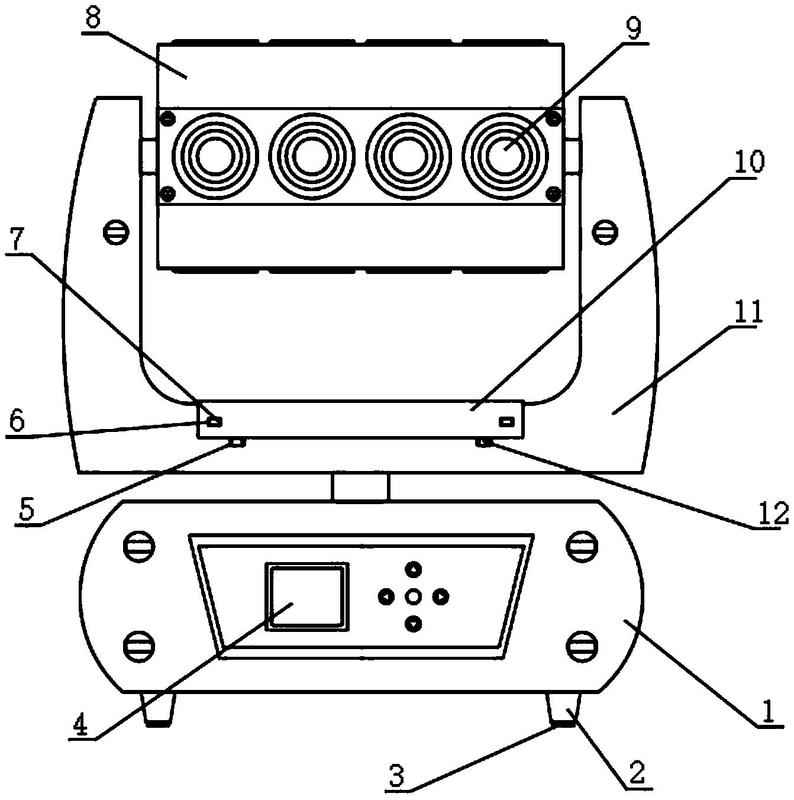 8
9
10
7
11
6
5
12
4
1
3
2