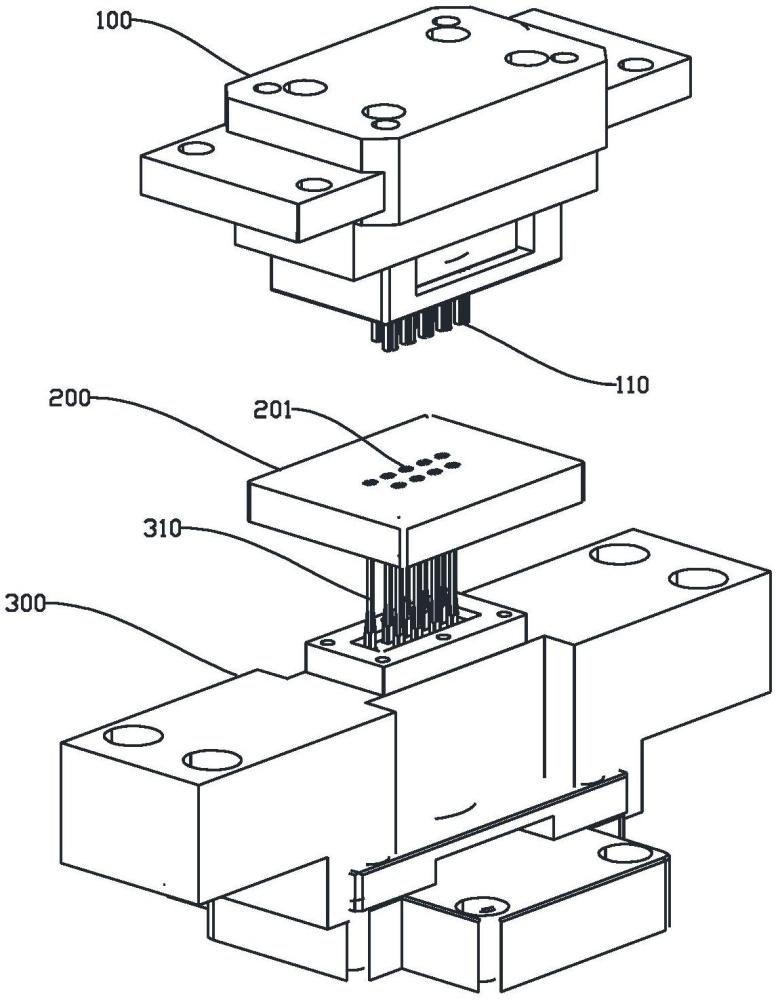 100

110

200

201

310

300