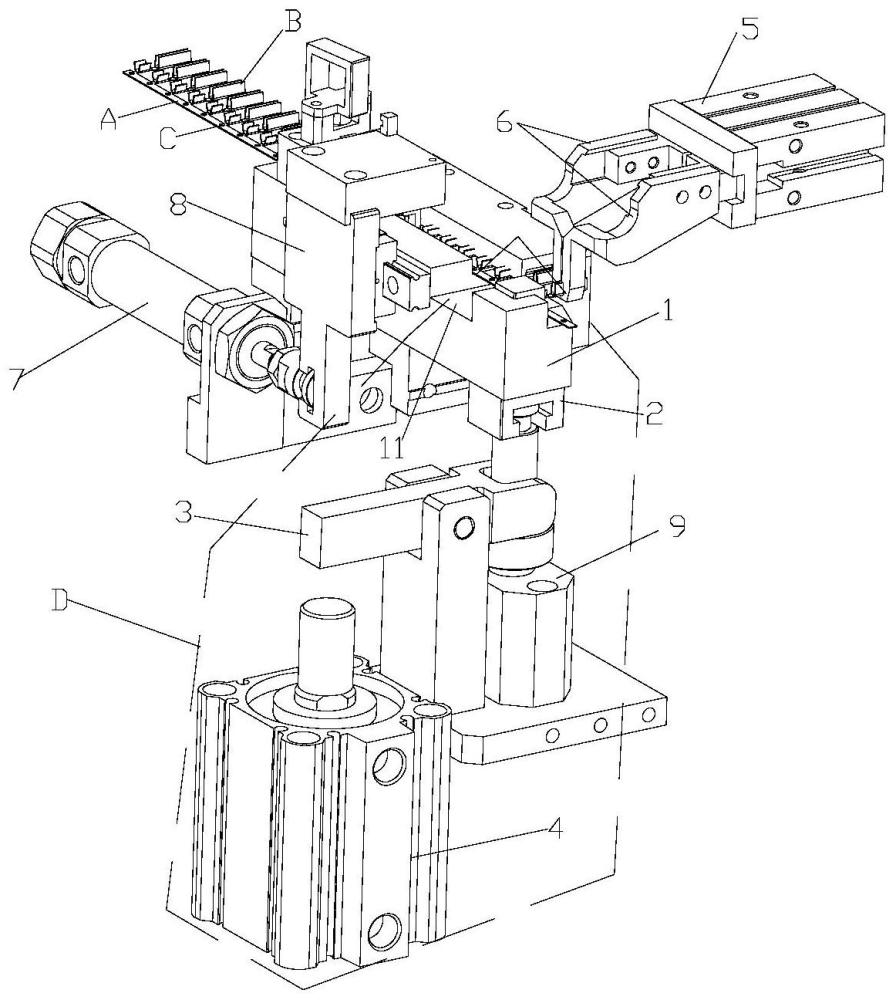 B
A
C
5
6
8
7
1
2
11
3
9
D
4