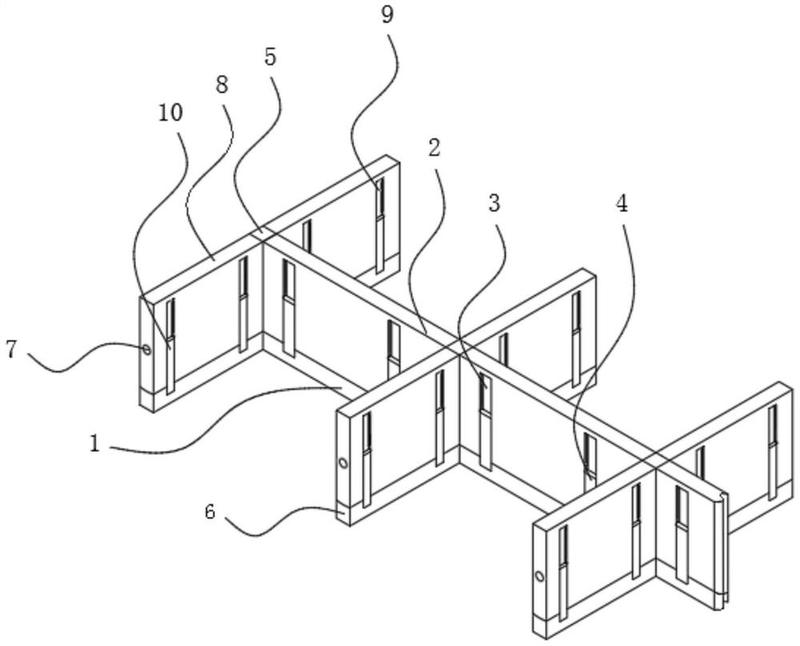 9
5
8
10
2
3
4
7
1
6