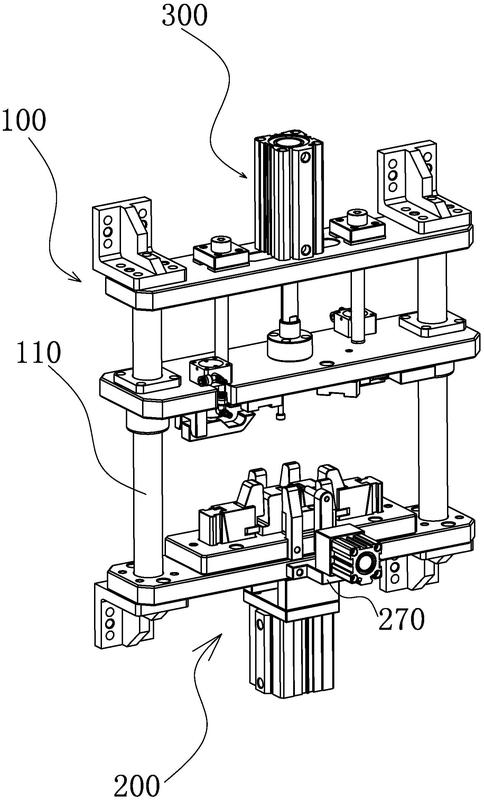 300

100

110

270

200