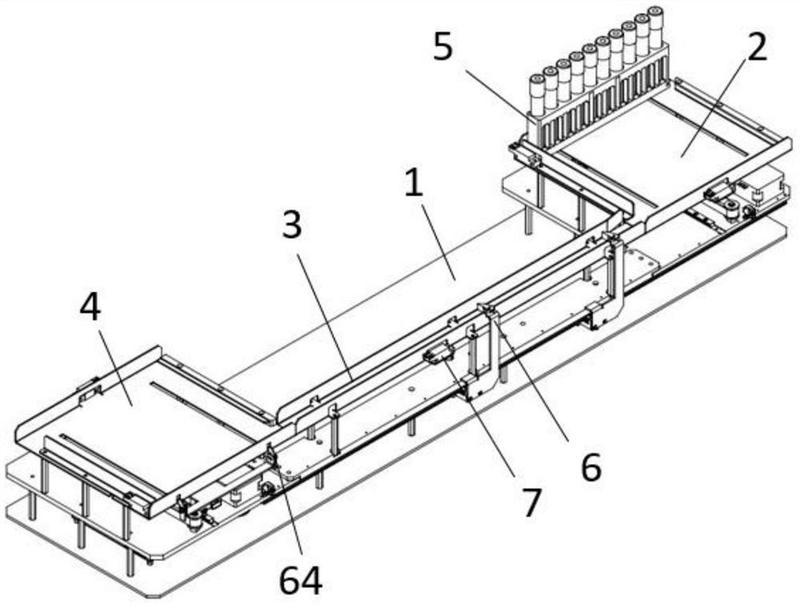 5
2
1
3
4
6
7
64