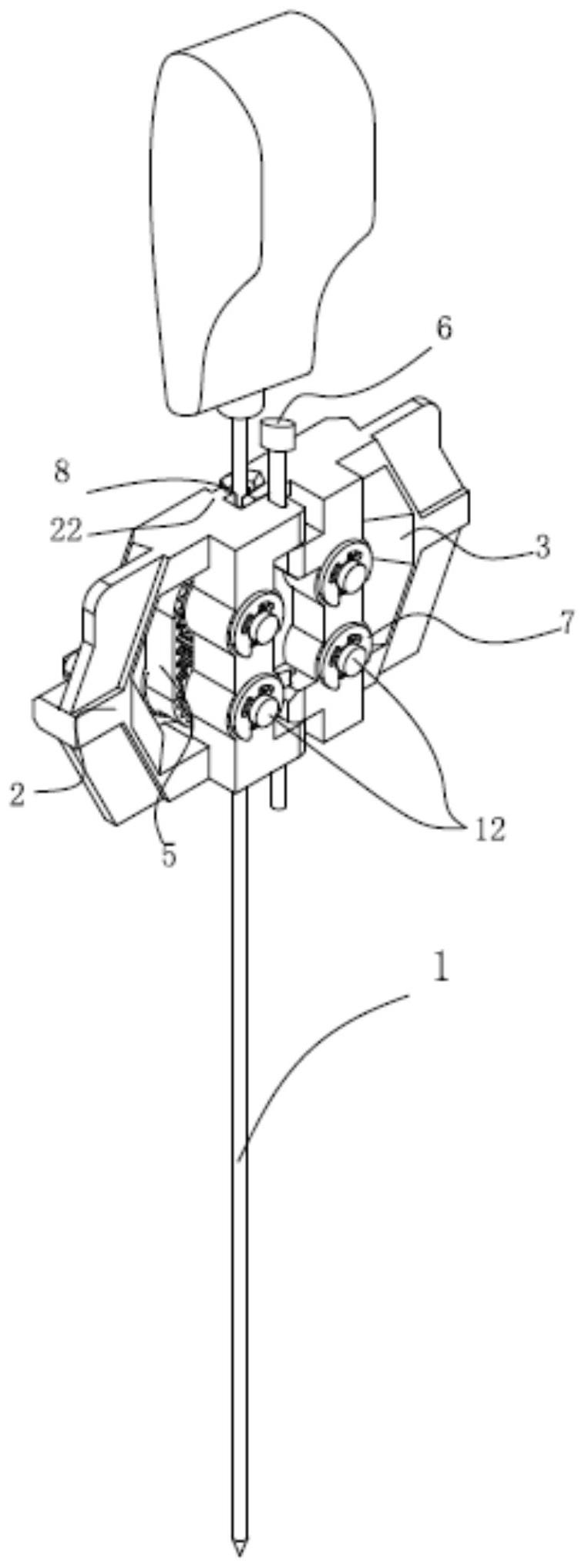 6
8
22
3
7
2
5
12
1