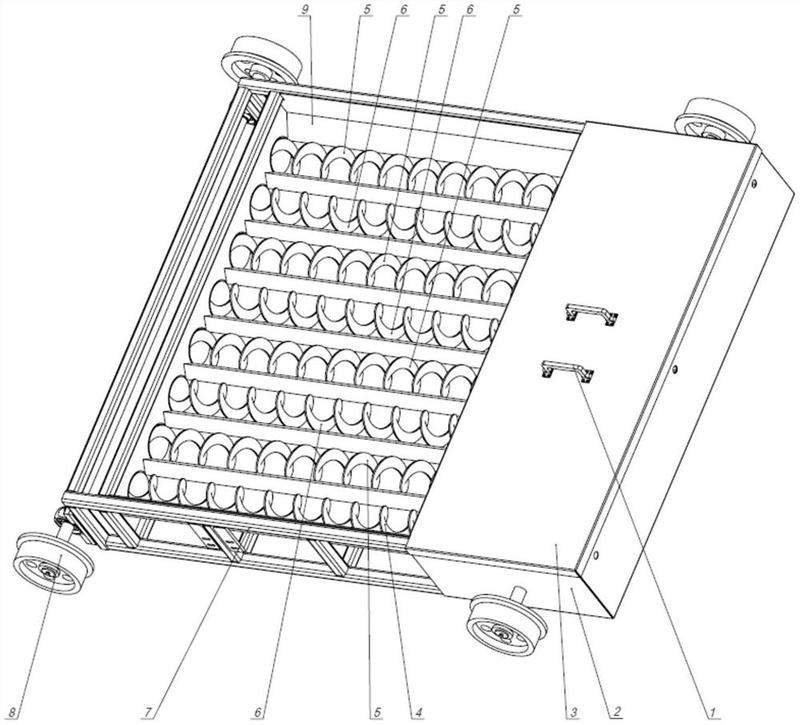 9 5 6 5 6 5

8 7 6 5 4 3 2 1