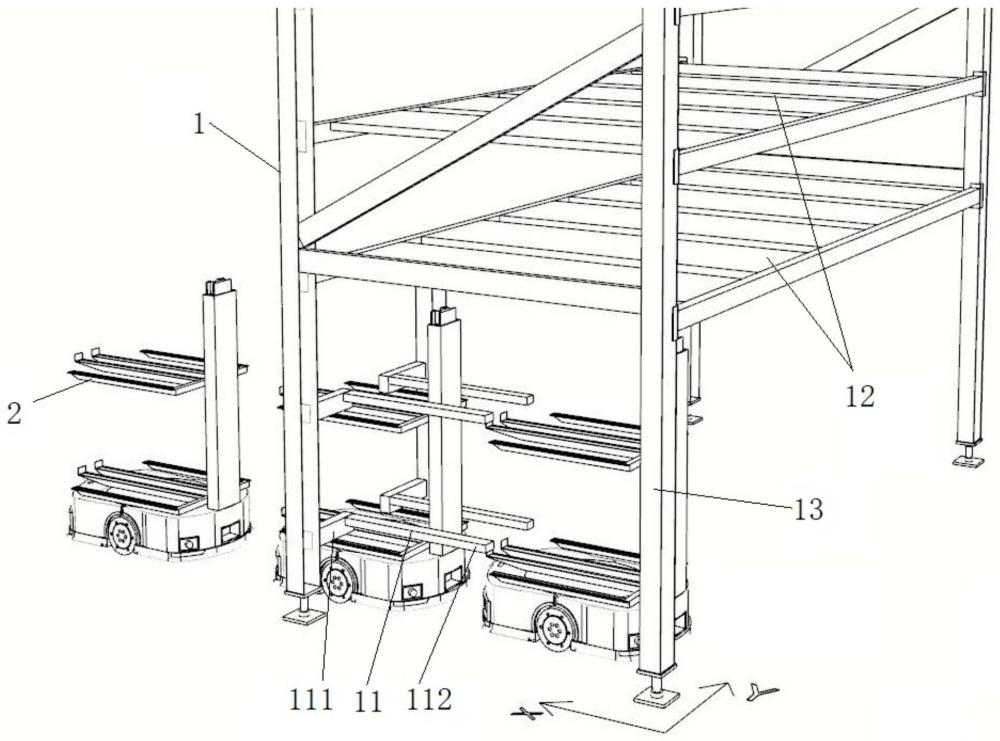 1
2
12
13
111
11
112
X
Y