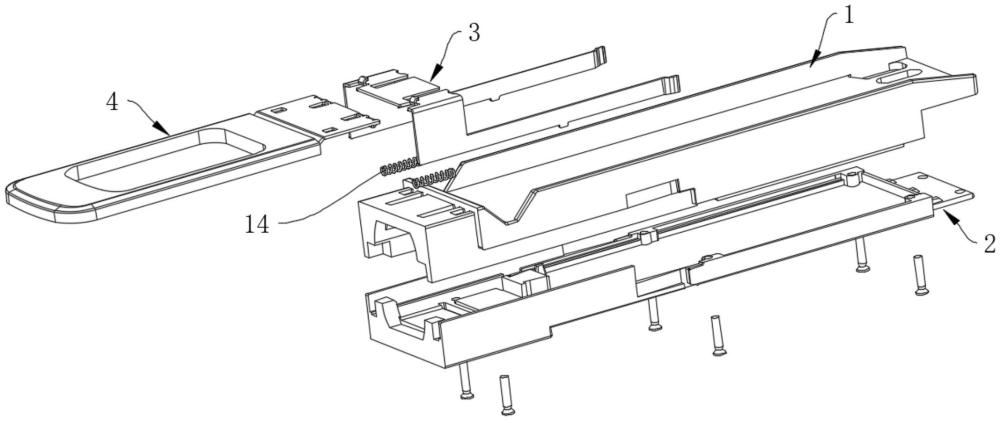 3
1
4
14
2