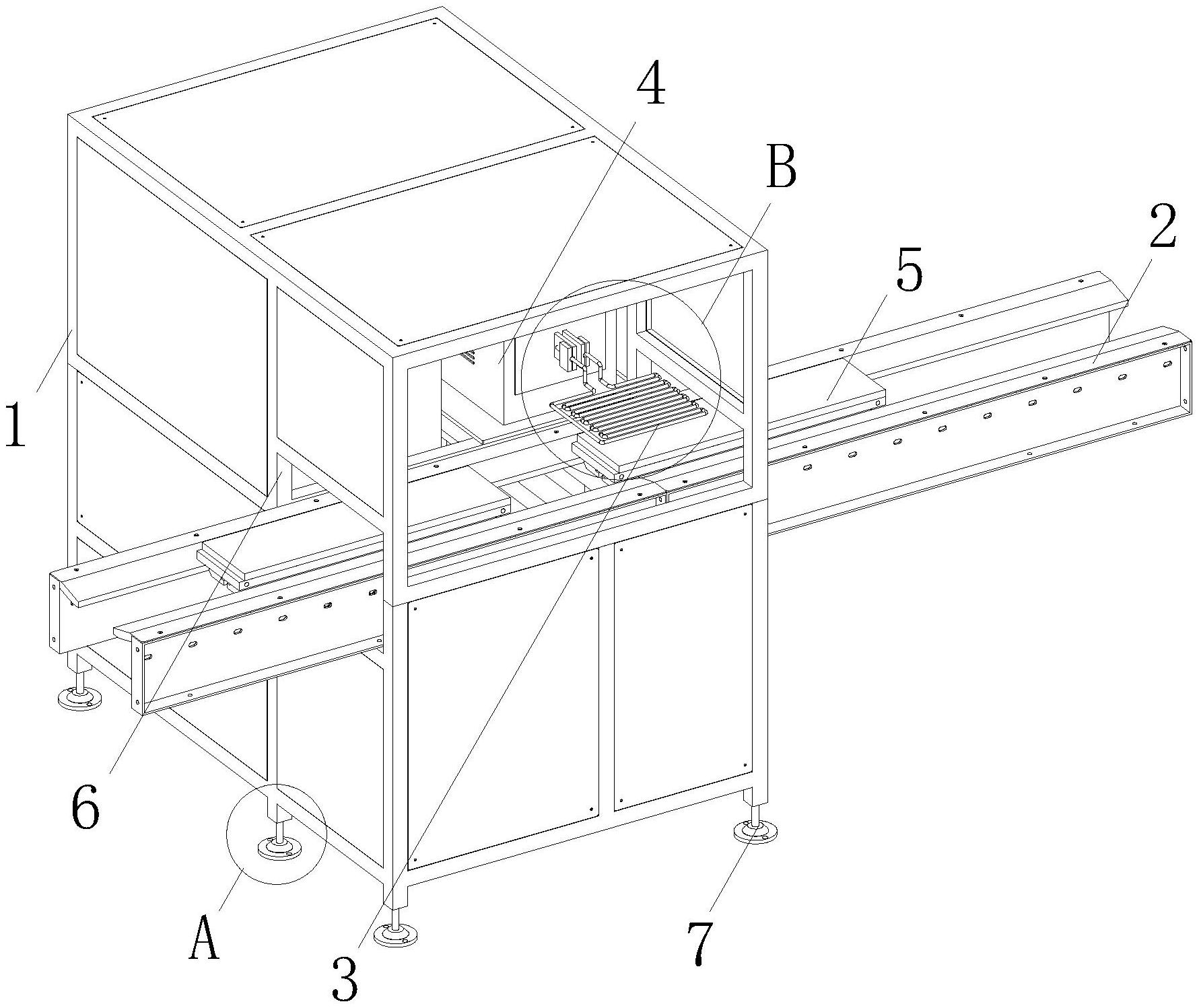 4
B
2
5
1
6
A
3
7