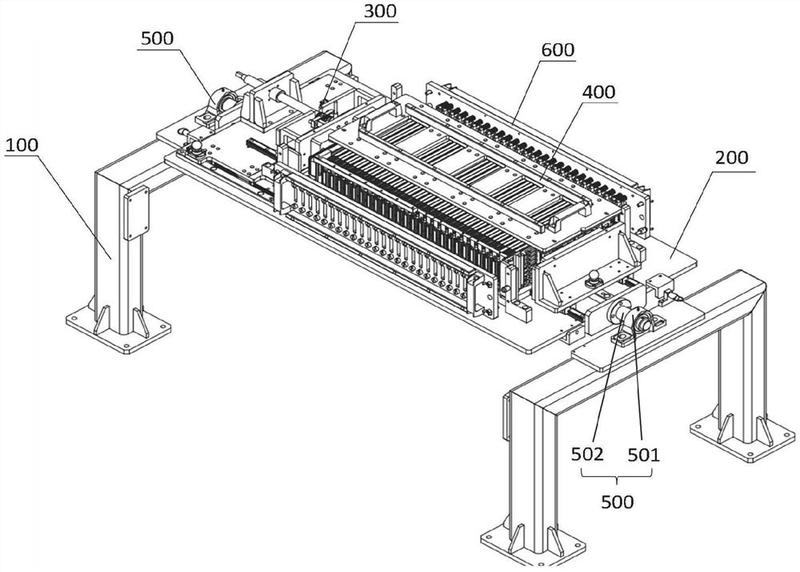 300
500
600
400
100
200
502
501
500