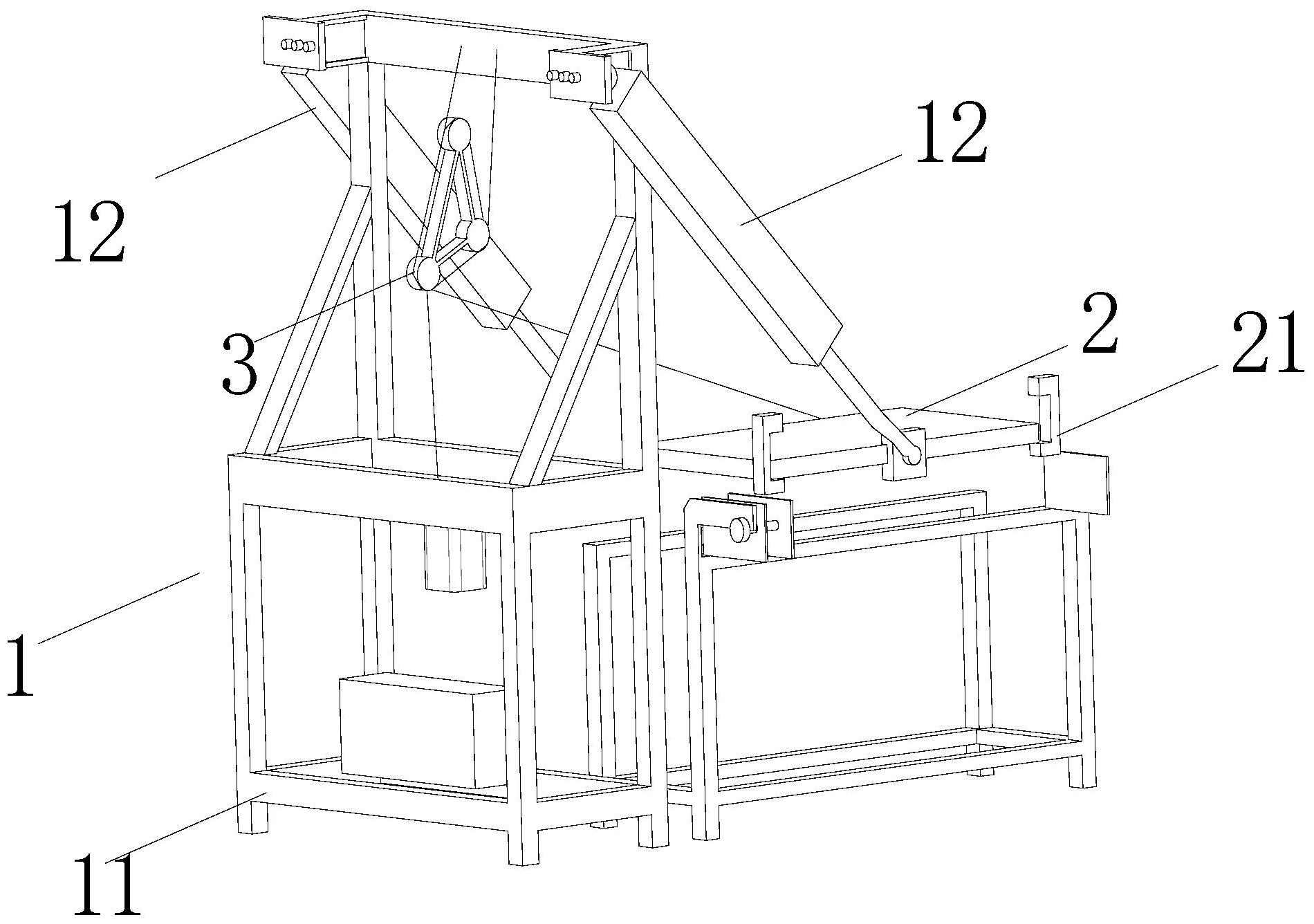 12

12

3

2

21

1

11