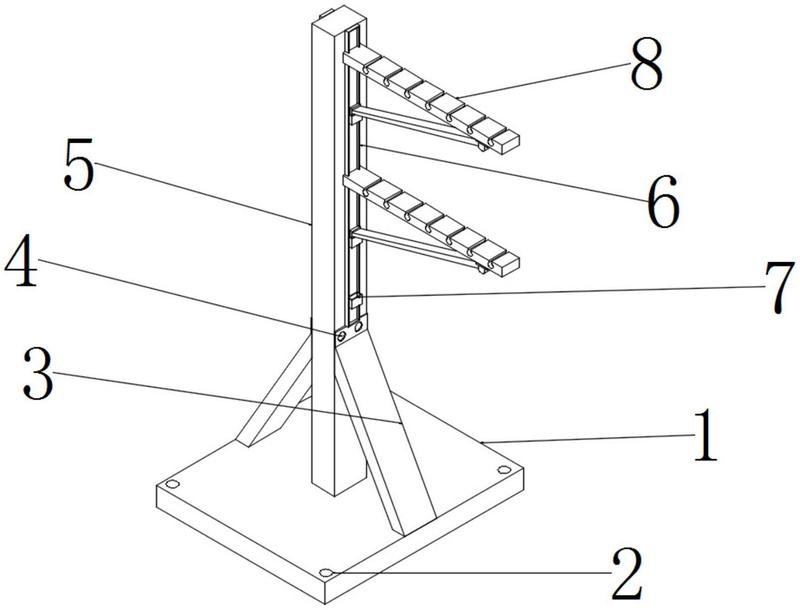 8
5
6
4
7
3
1
2