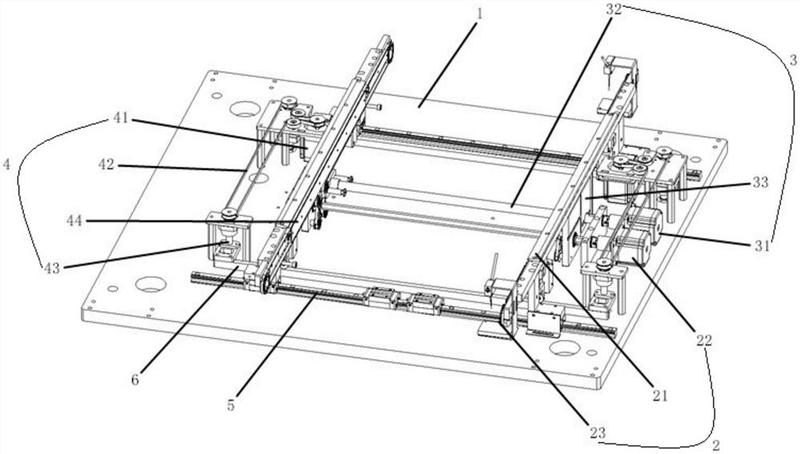 1
32
3
41
4
42
33
44
31
43
22
6
5
21
23
2