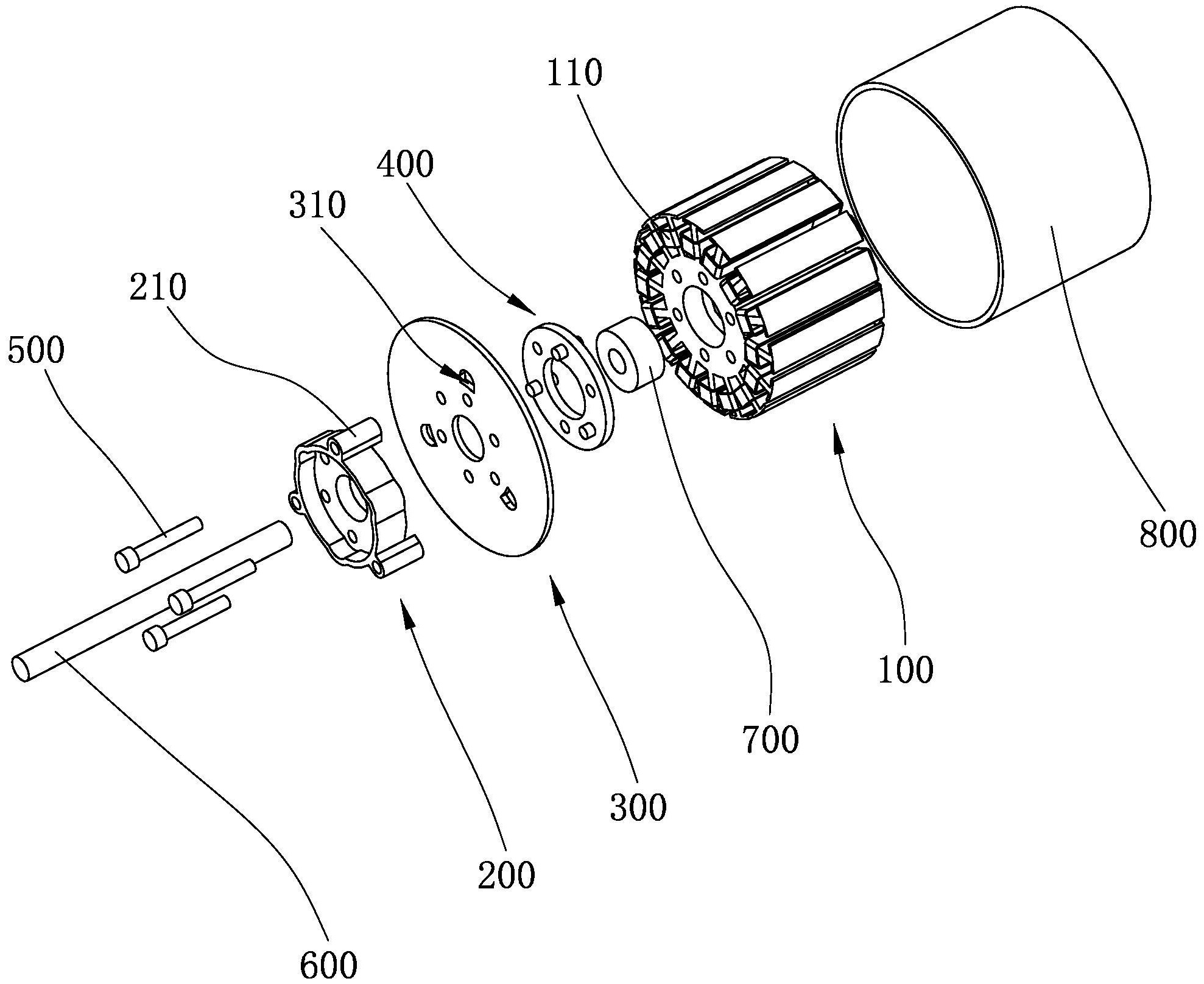 110
400
310
210
500
800
100
700
300
200
600