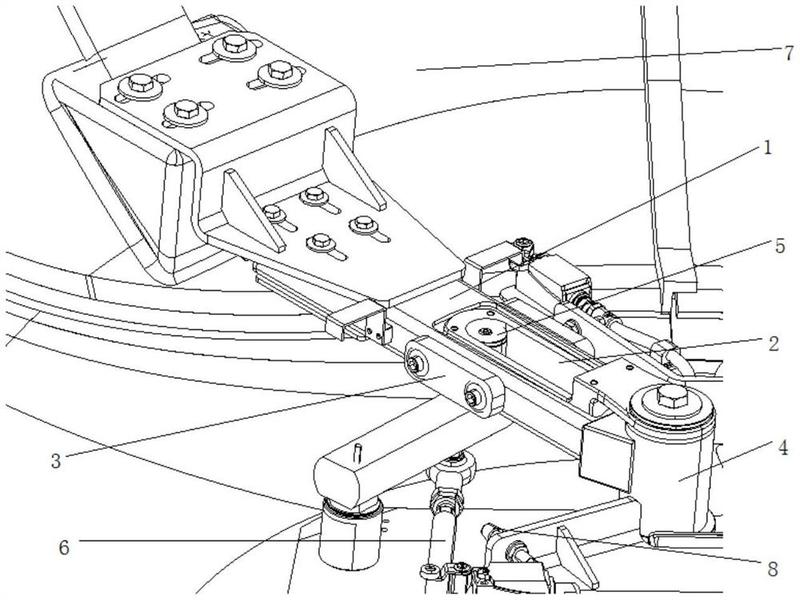 7
1
5
2
3
4
6
8