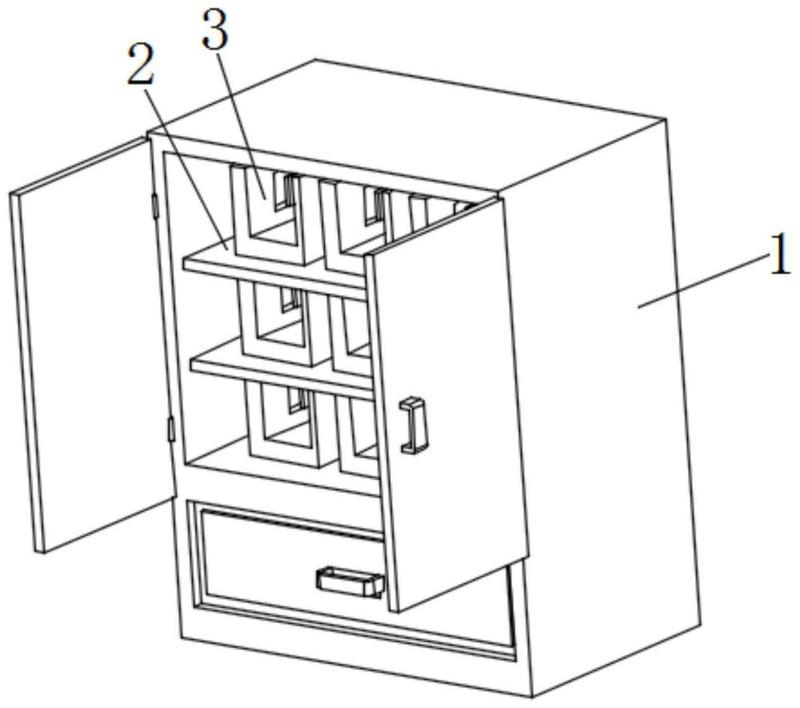 3
2
1