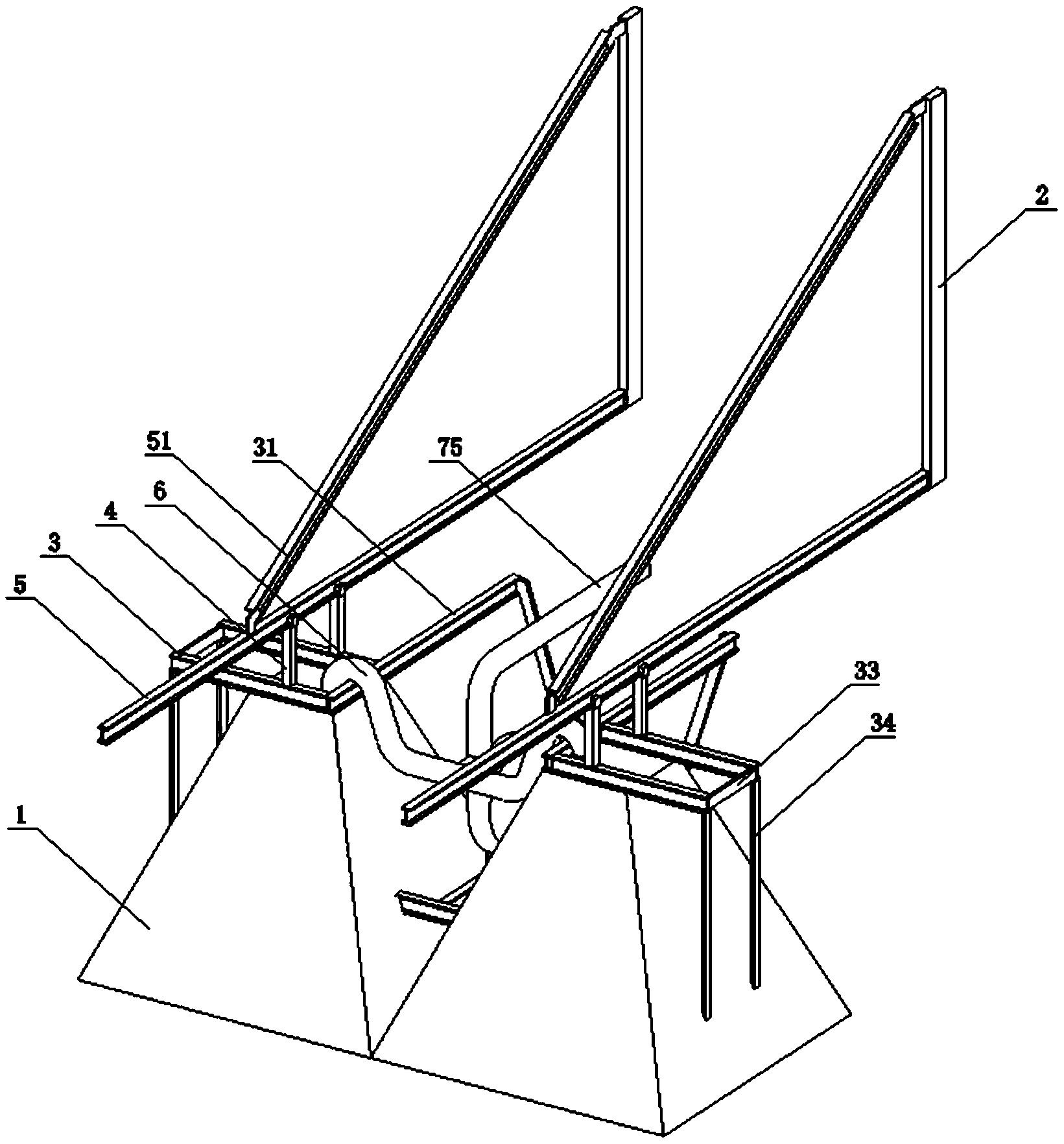 2

51

31

75

6

4

3

5

33

34

1