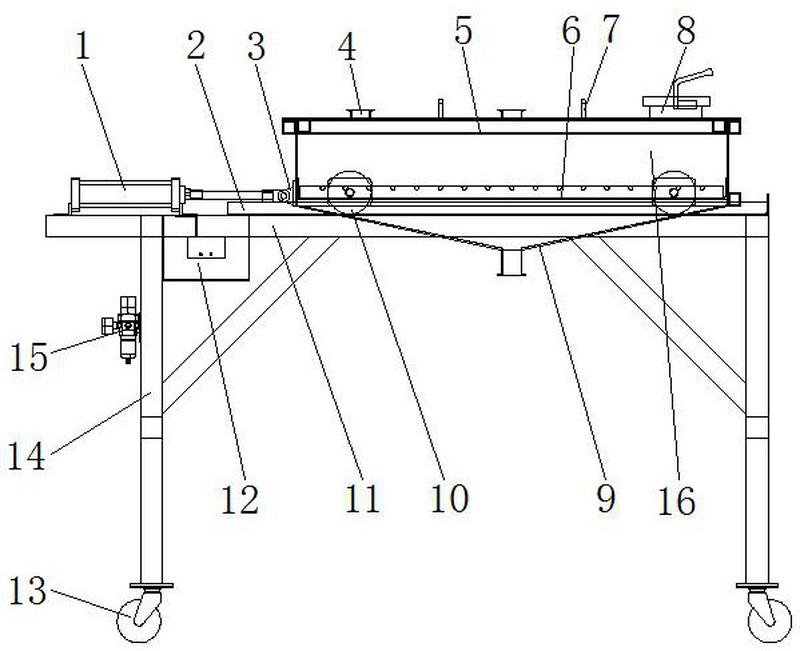 1
2
3
4
5
6
7
8
15
14
12
11
10
9
16
13