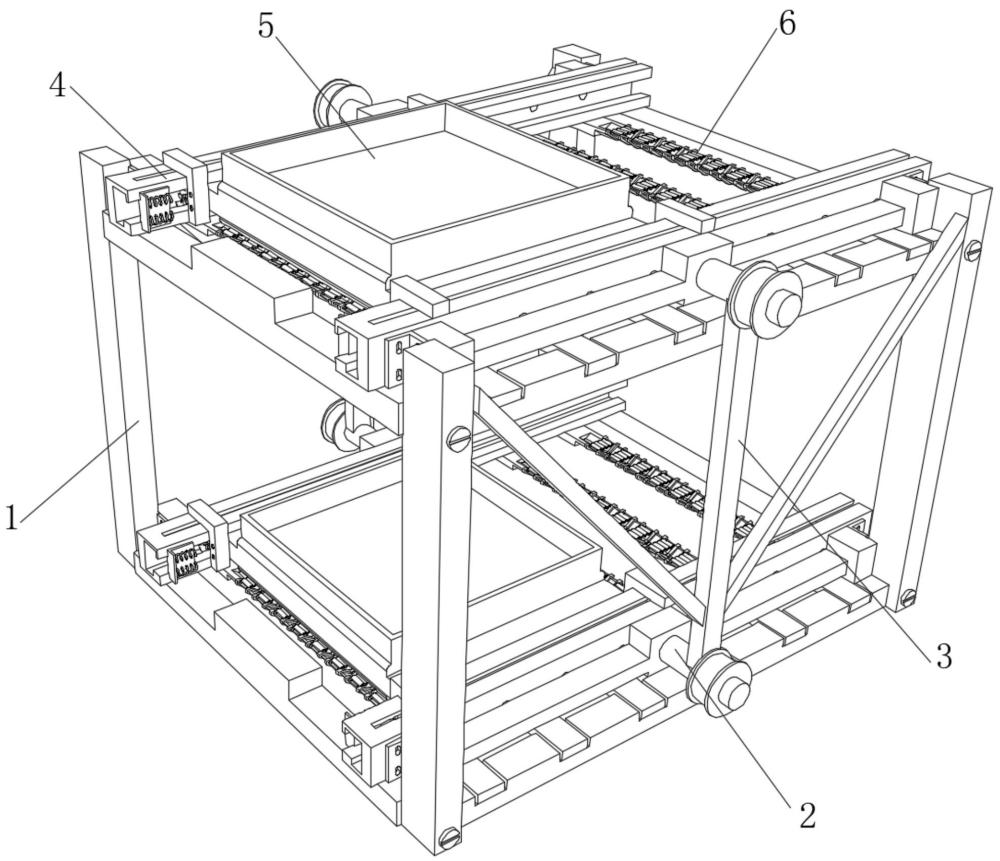 5
6
4
1
3
2