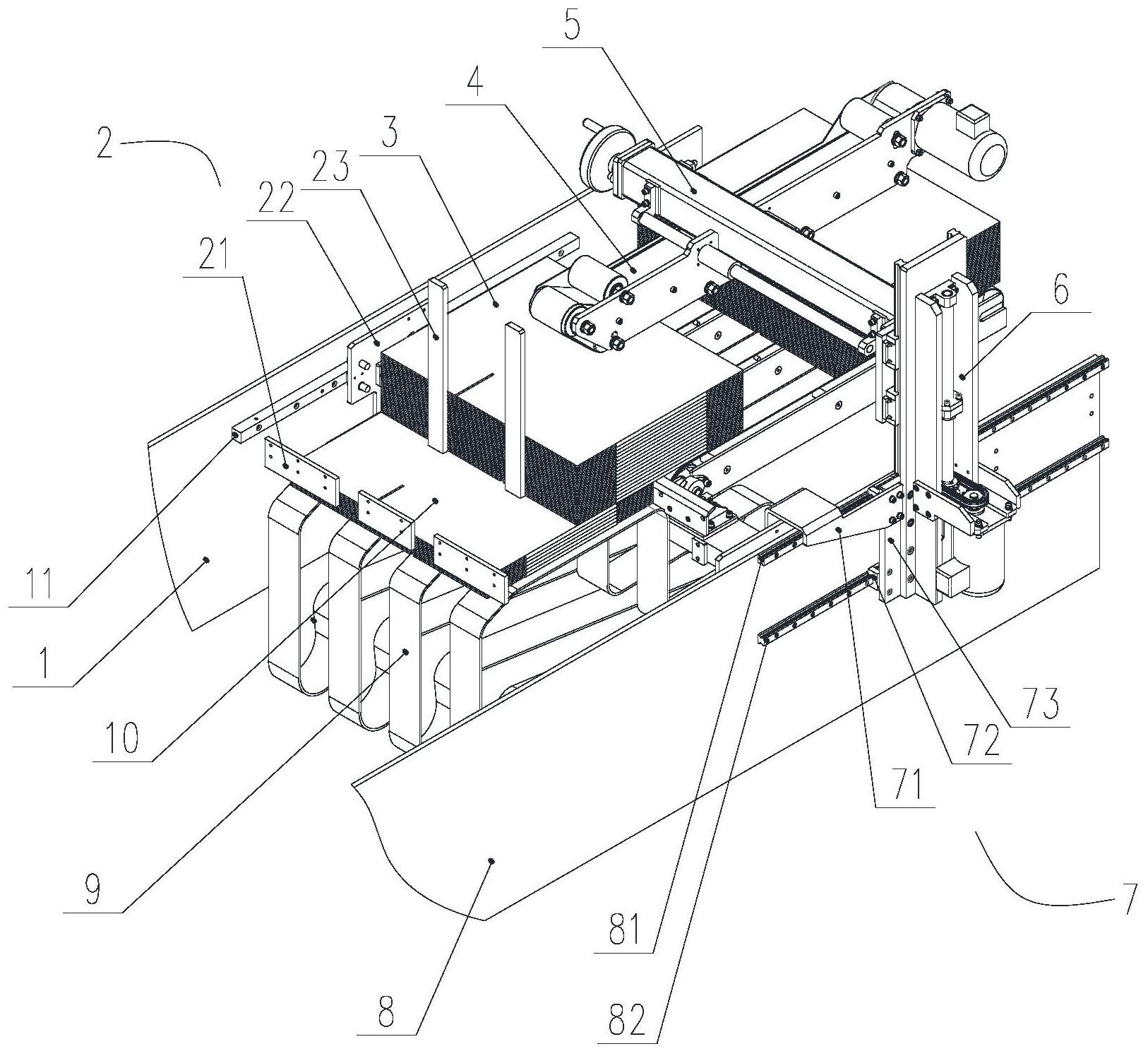 5
4
2
3
23
22
21
6
11
1
10
9
73
72
71
7
81
8
82