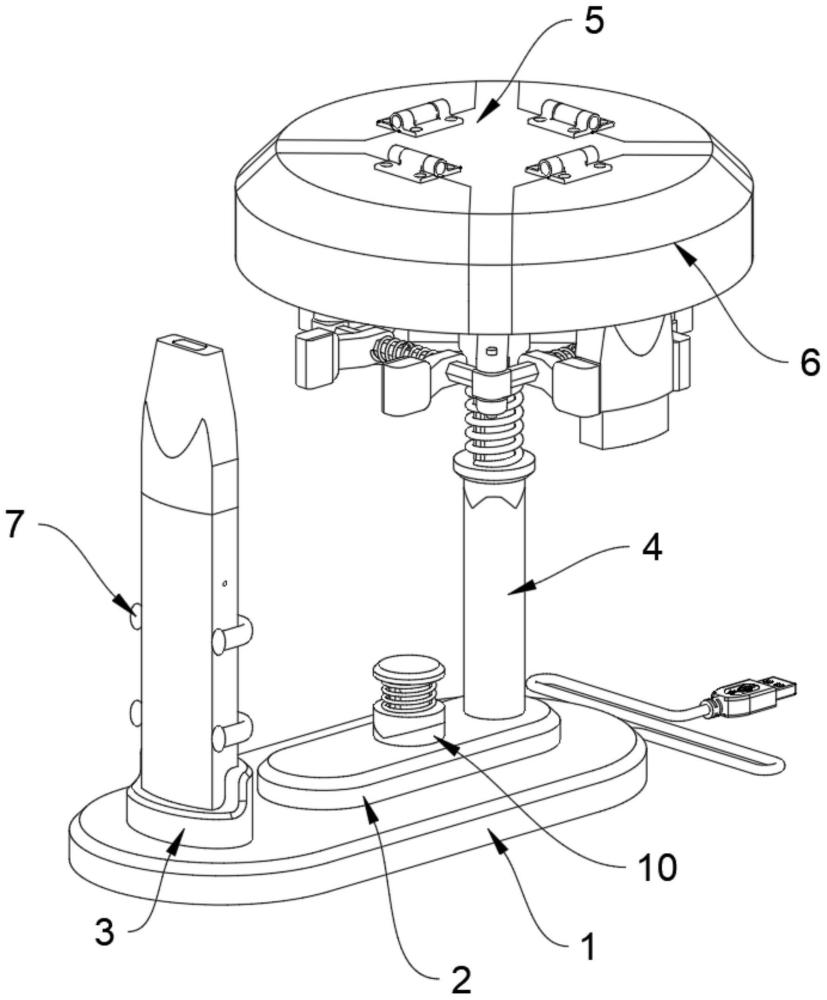 5
6
7
4
10
3
1
2