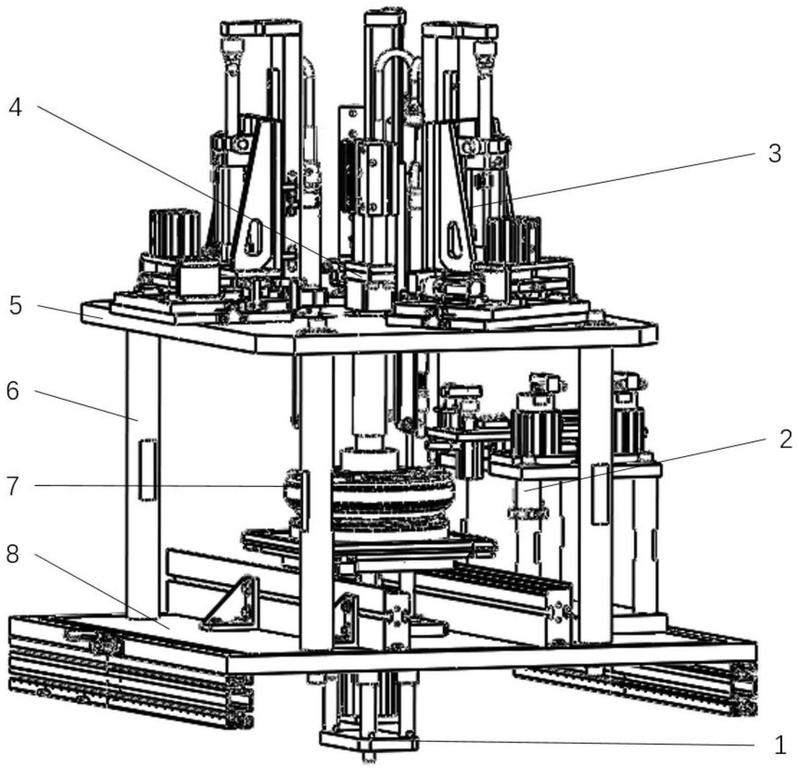 4
3
5
6
2
7
8
1