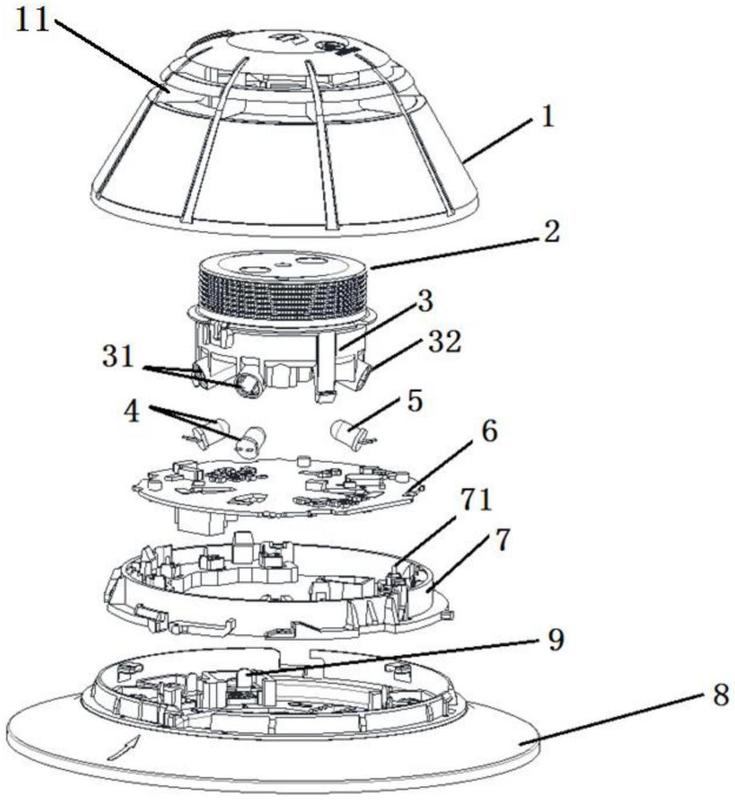 11
1
2
3
31
32
4
5
6
71
7
9
8