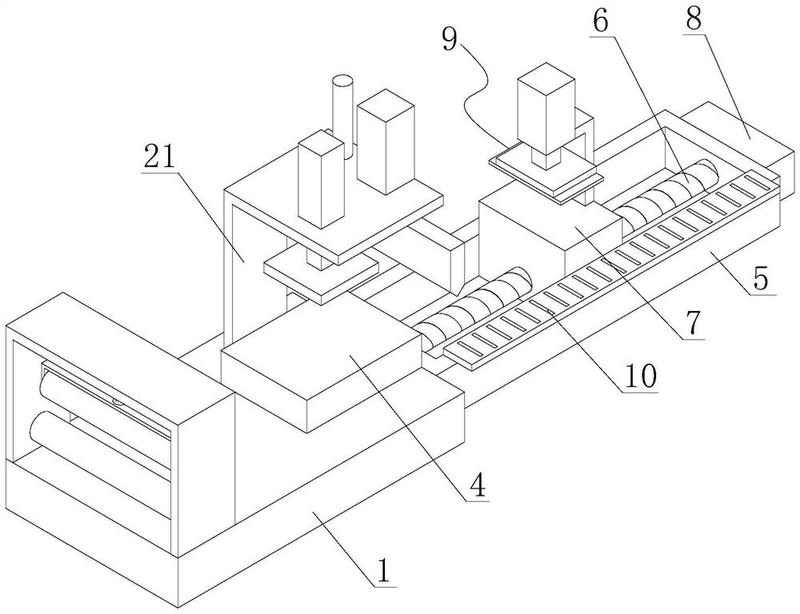 9
6
8
21
5
7
10
4
1