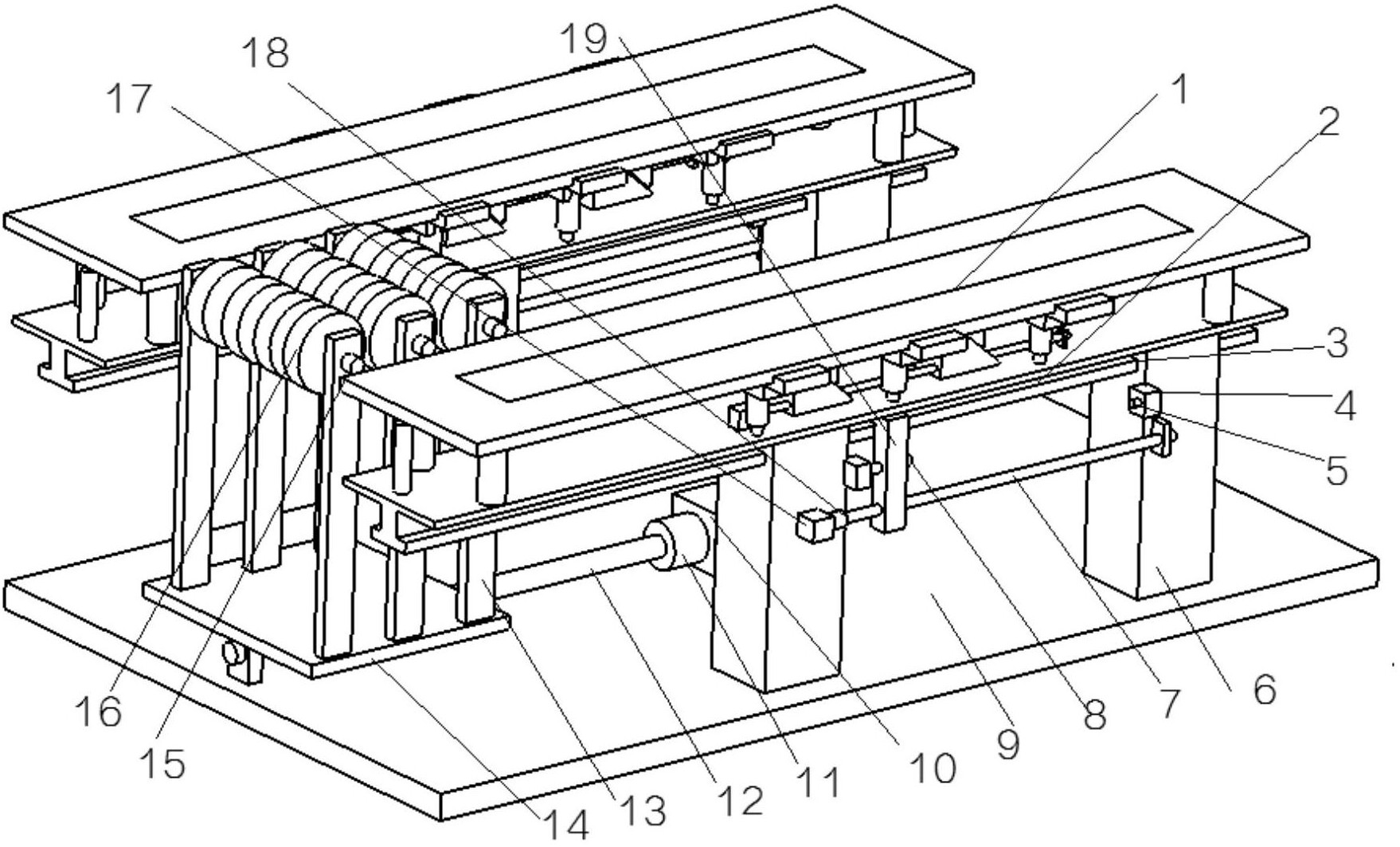 19
18
17
1
2
3
4
5
6
7
8
9
10
11
12
13
14
15
16