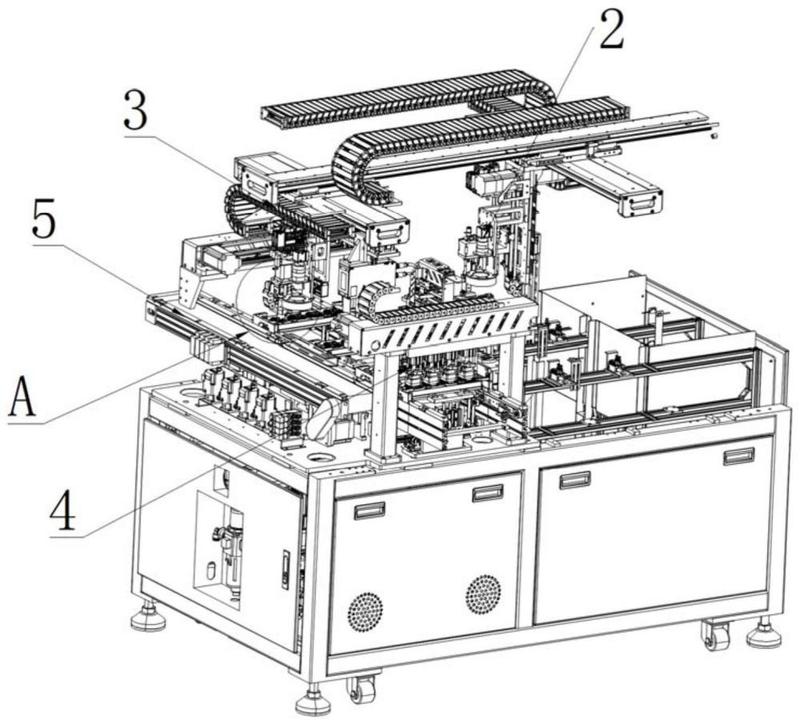 2
3
5
A
4