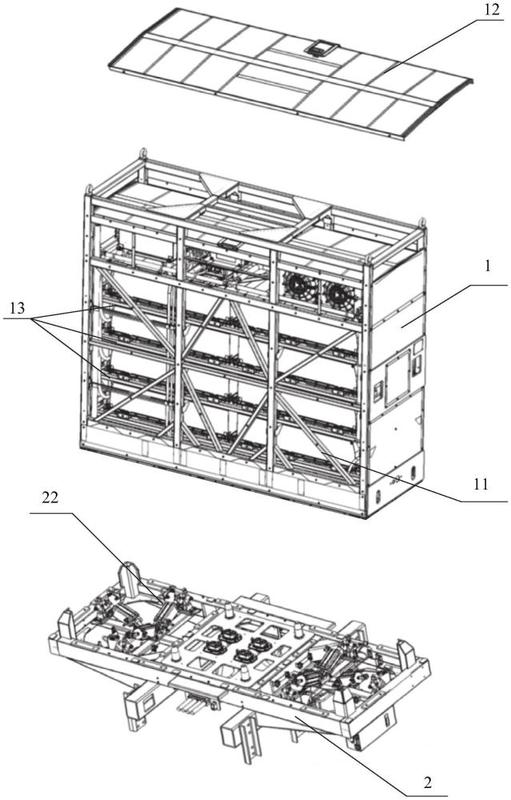 12

1

13

11

22

2