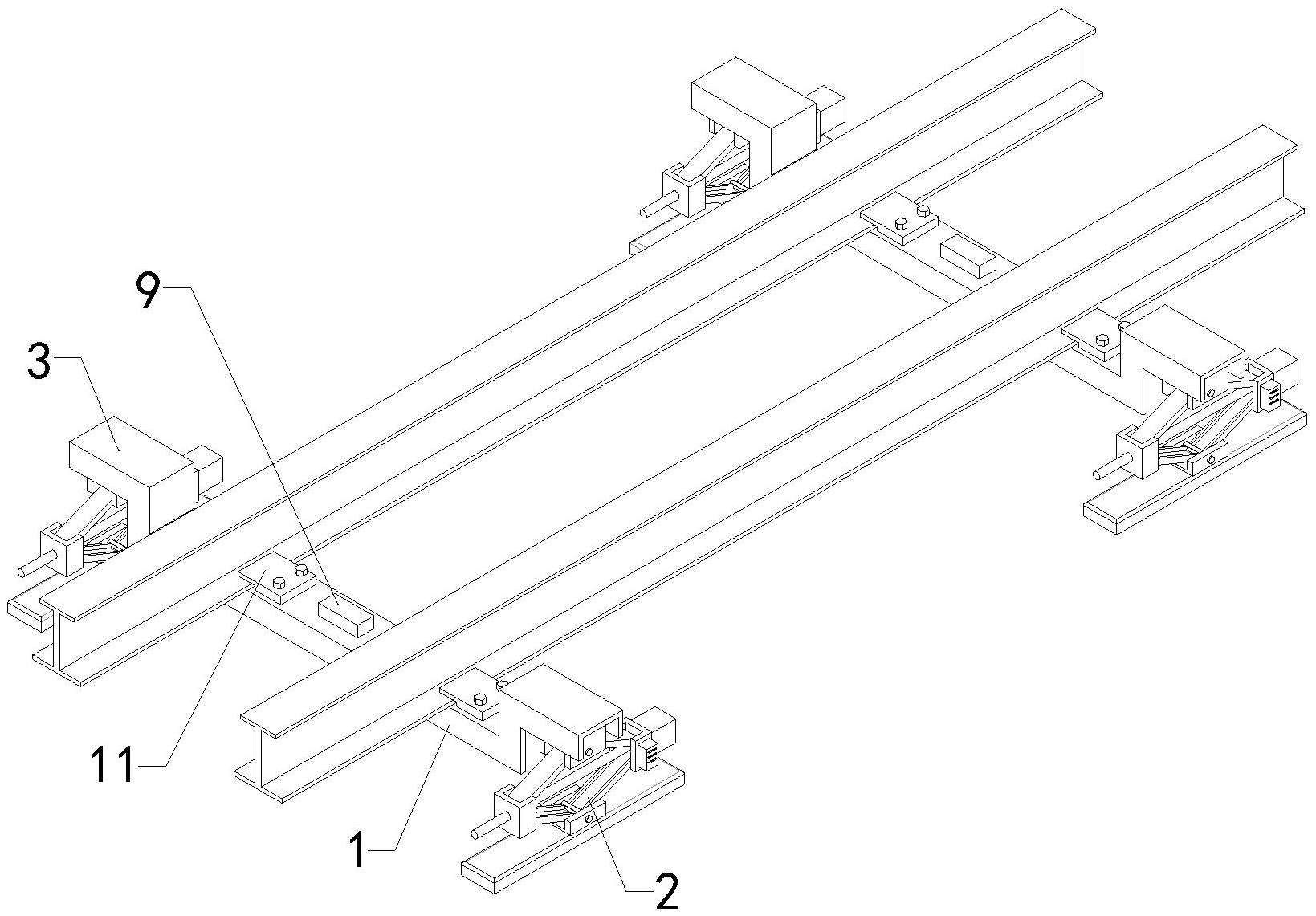 9
3
11
1
2