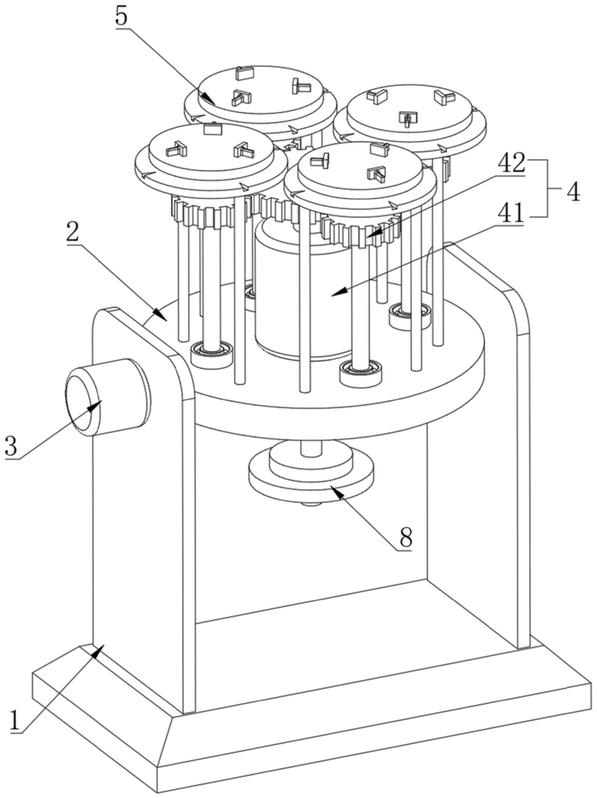 5
42
4
41
2
3
8
1