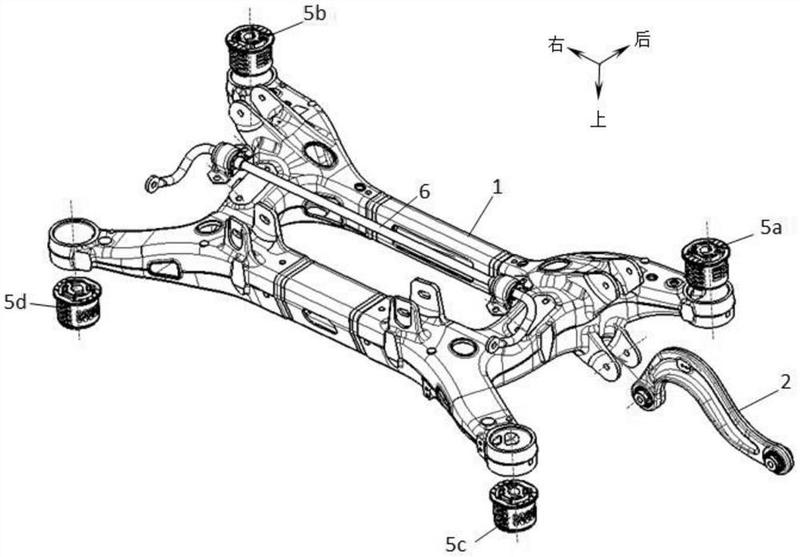 5b
右
后
上
6
1
5a
5d
2
5c