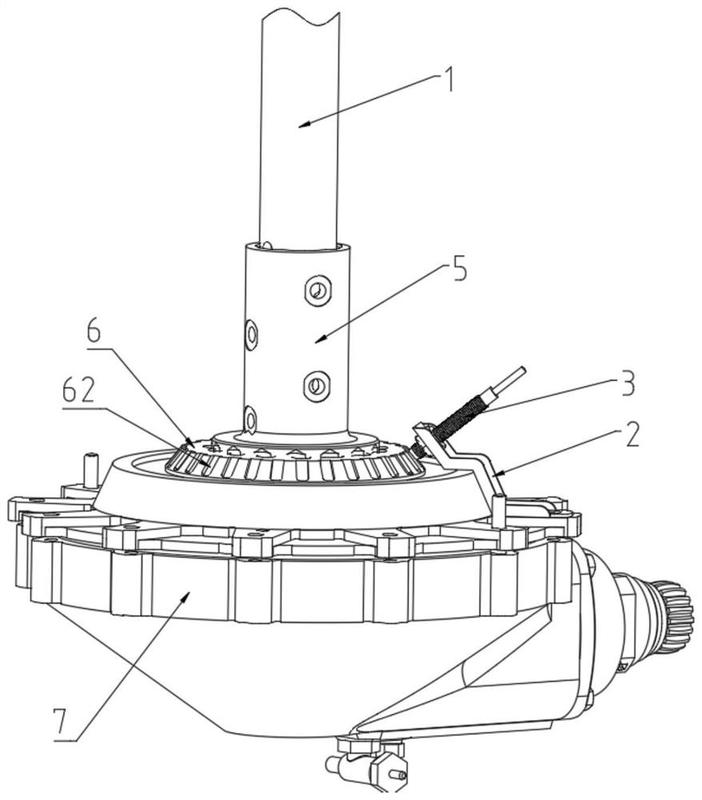 1
5
6
62
3
2
7