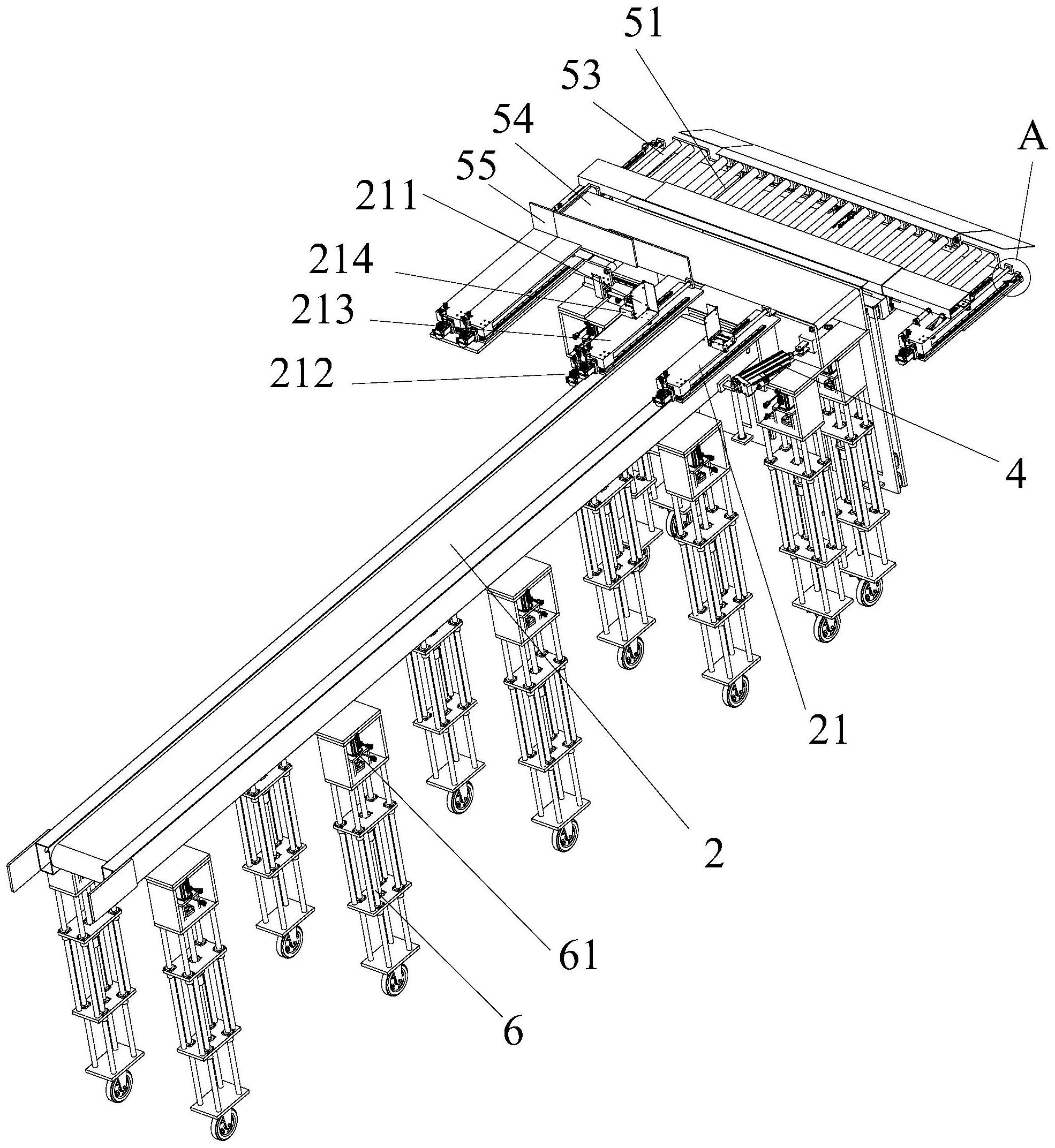 51
53
54
55
211
214
213
212
A
4
21
2
61
6